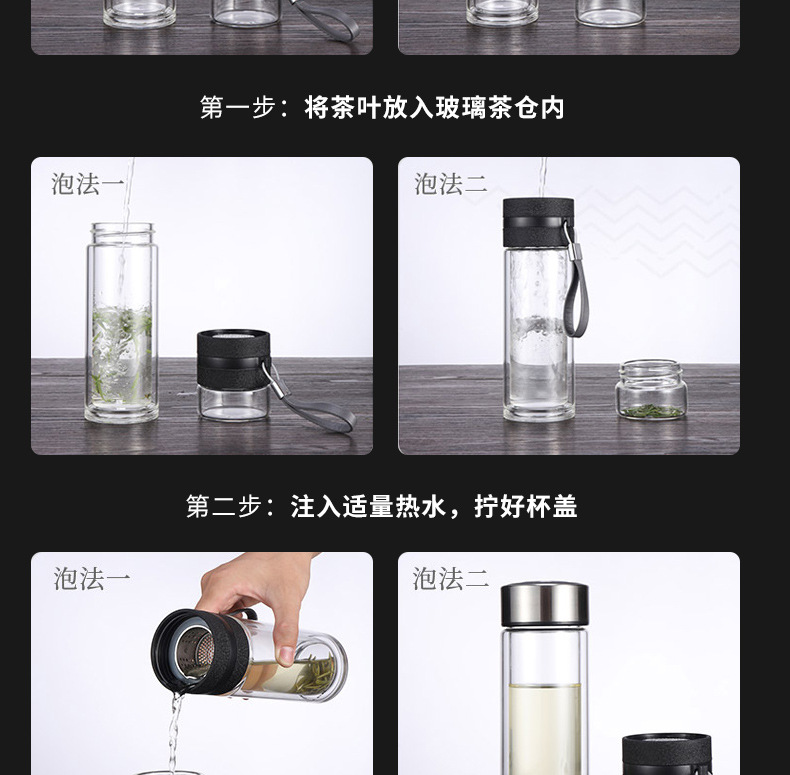 第一步：将茶叶放入玻璃茶仓内

泡法一

泡法二

第二步：注入适量热水，拧好杯盖

泡法一

泡法二