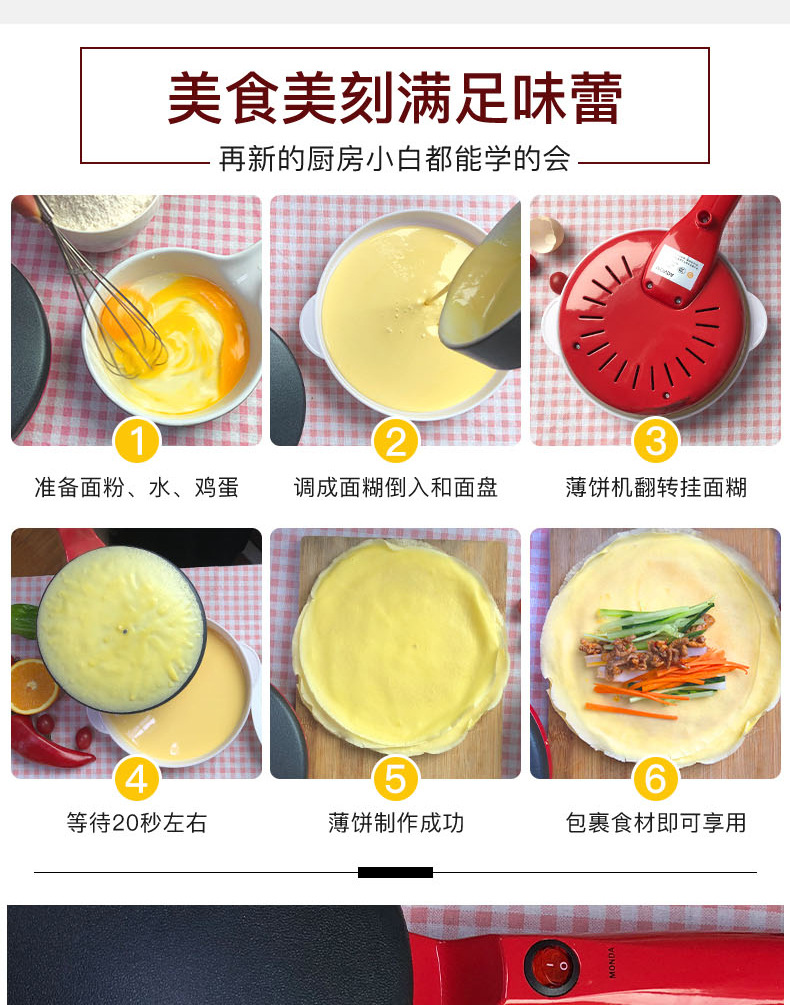 美食美刻满足味蕾

再新的厨房小白都能学的会

1
准备面粉、水、鸡蛋

2
调成面糊倒入和面盘

3
薄饼机翻转挂面糊

4
等待20秒左右

5
薄饼制作成功

6
包裹食材即可享用

MONDA