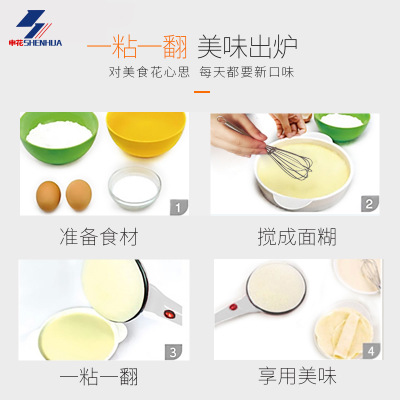 申花SHENHUA

一粘一翻 美味出炉
对美食花心思 每天都要新口味

1
准备食材

2
搅成面糊

3
一粘一翻

4
享用美味