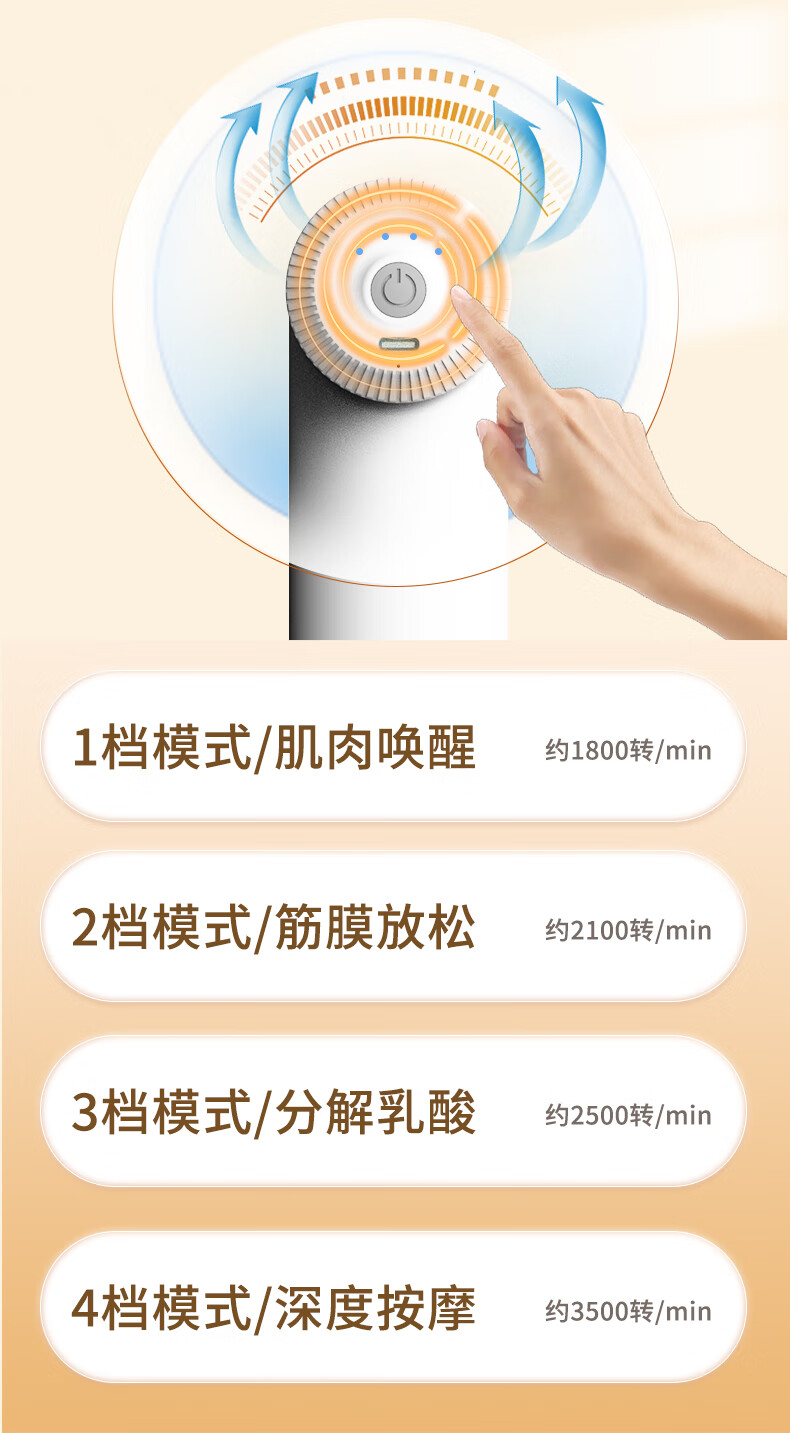 1档模式/肌肉唤醒 约1800转/min

2档模式/筋膜放松 约2100转/min

3档模式/分解乳酸 约2500转/min

4档模式/深度按摩 约3500转/min