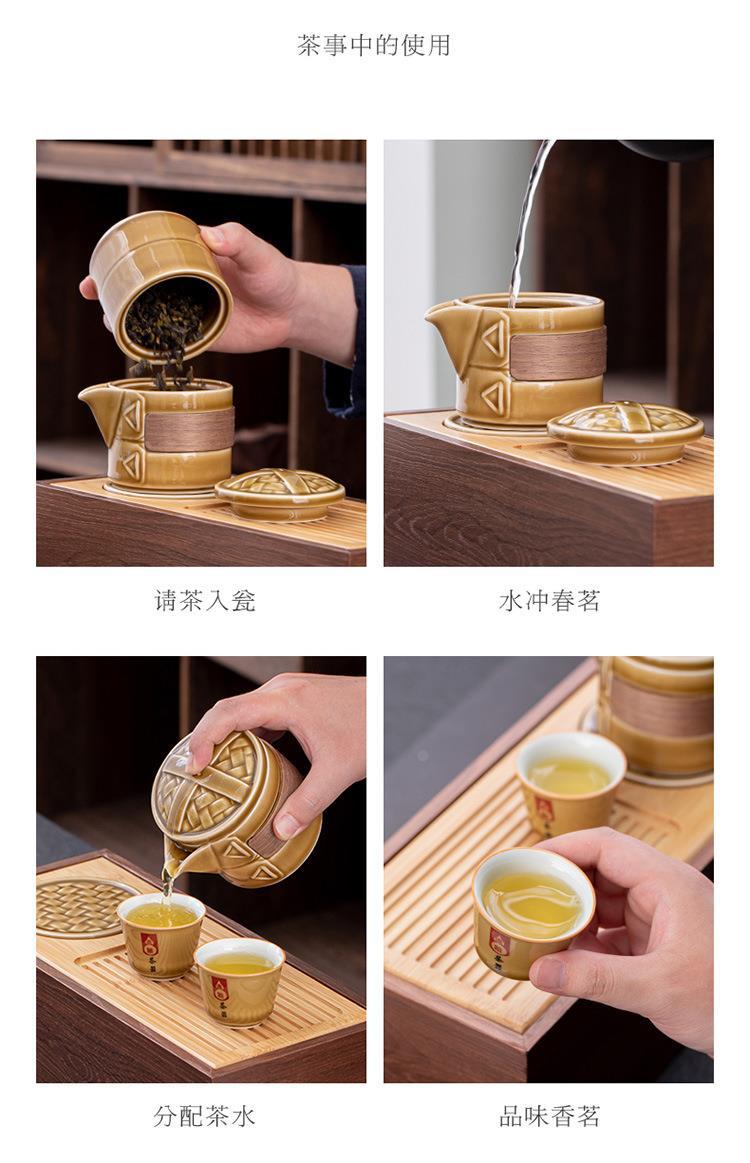 茶事中的使用

请茶入瓮

水冲春茗

分配茶水

品味香茗