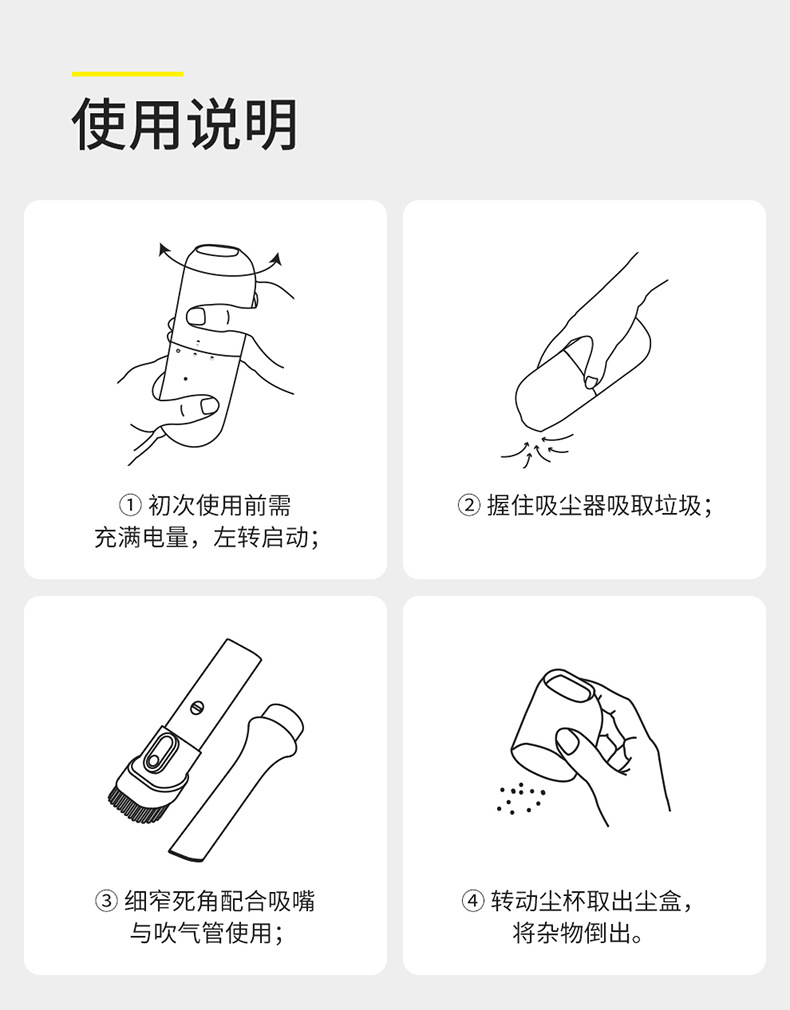 使用说明

① 初次使用前需充满电量，左转启动；

② 握住吸尘器吸取垃圾；

③ 细窄死角配合吸嘴与吹气管使用；

④ 转动尘杯取出尘盒，将杂物倒出。