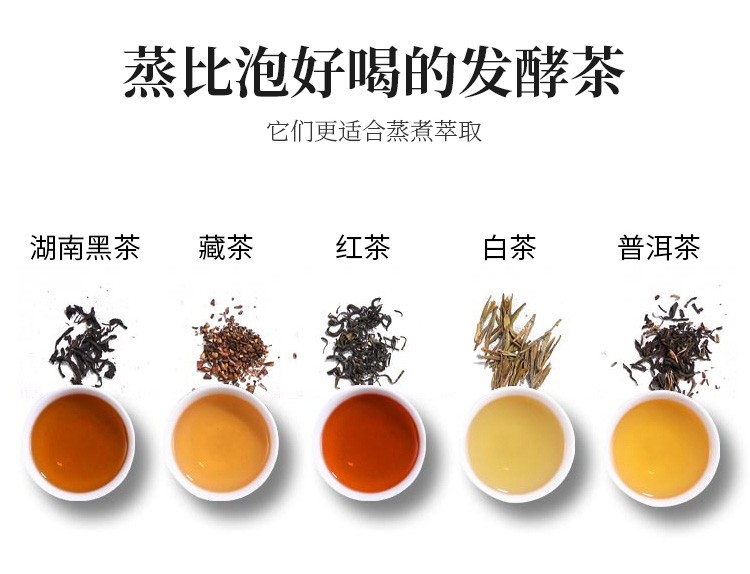 蒸比泡好喝的发酵茶

它们更适合蒸煮萃取

湖南黑茶　藏茶　红茶　白茶　普洱茶