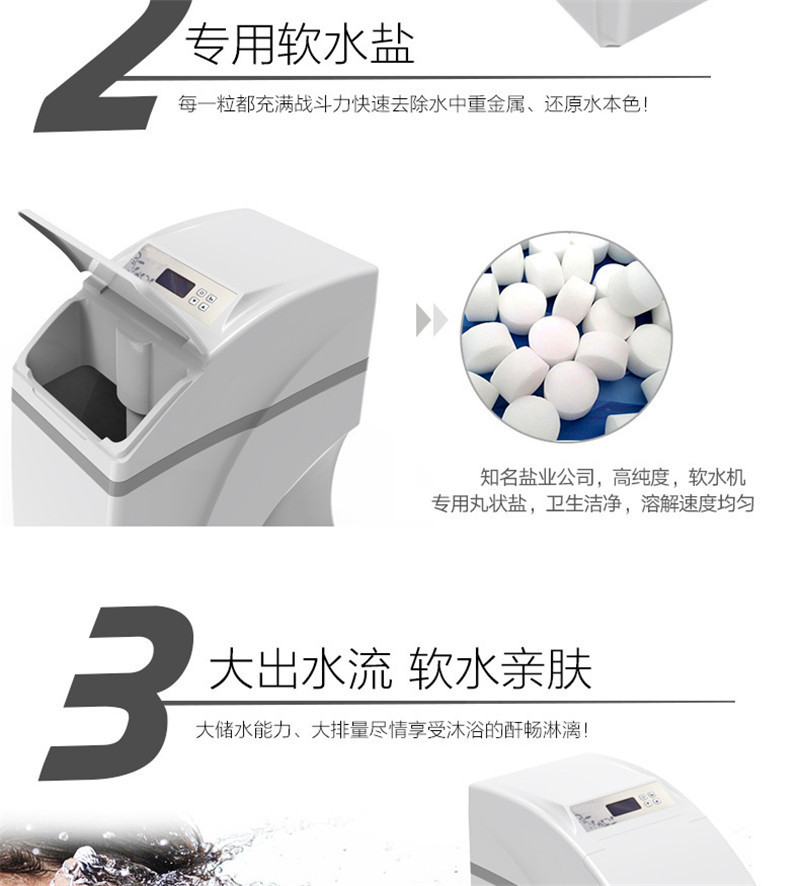 2
专用软水盐
每一粒都充满战斗力快速去除水中重金属、还原水本色！

知名盐业公司，高纯度，软水机专用丸状盐，卫生洁净，溶解速度均匀

3
大出水流 软水亲肤
大储水能力、大排量尽情享受沐浴的酣畅淋漓！