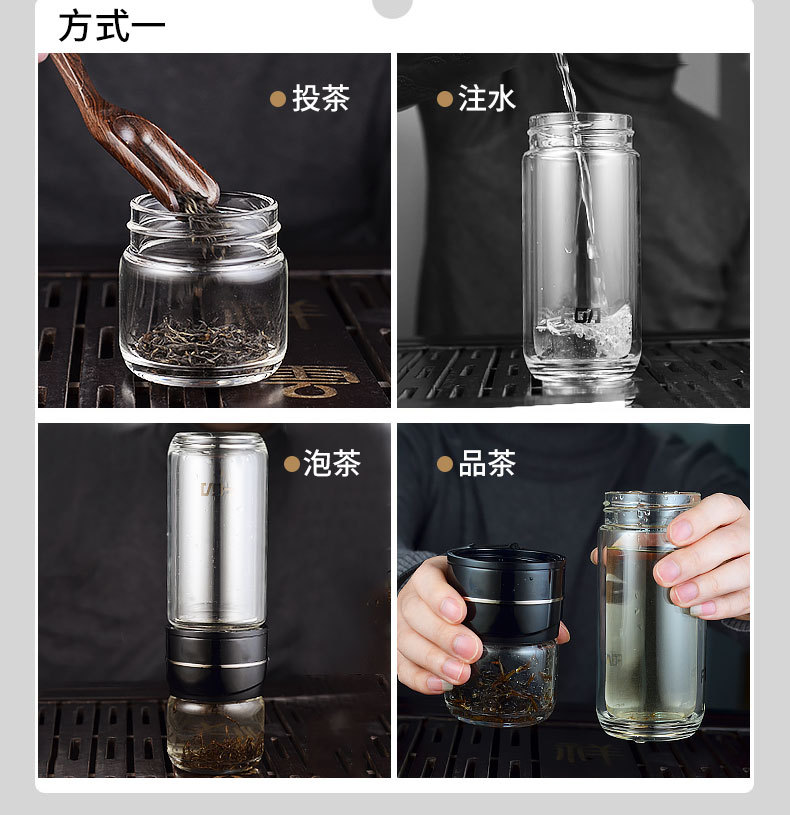 方式一

投茶

注水

泡茶

品茶