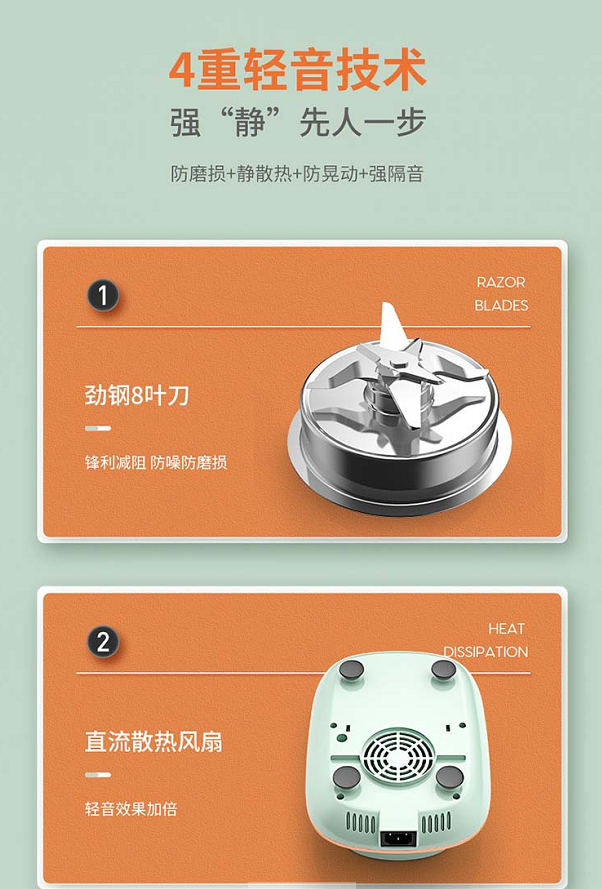 4重轻音技术

强“静”先人一步

防磨损+静散热+防晃动+强隔音

1

RAZOR BLADES

劲钢8叶刀

锋利减阻 防噪防磨损

2

HEAT DISSIPATION

直流散热风扇

轻音效果加倍