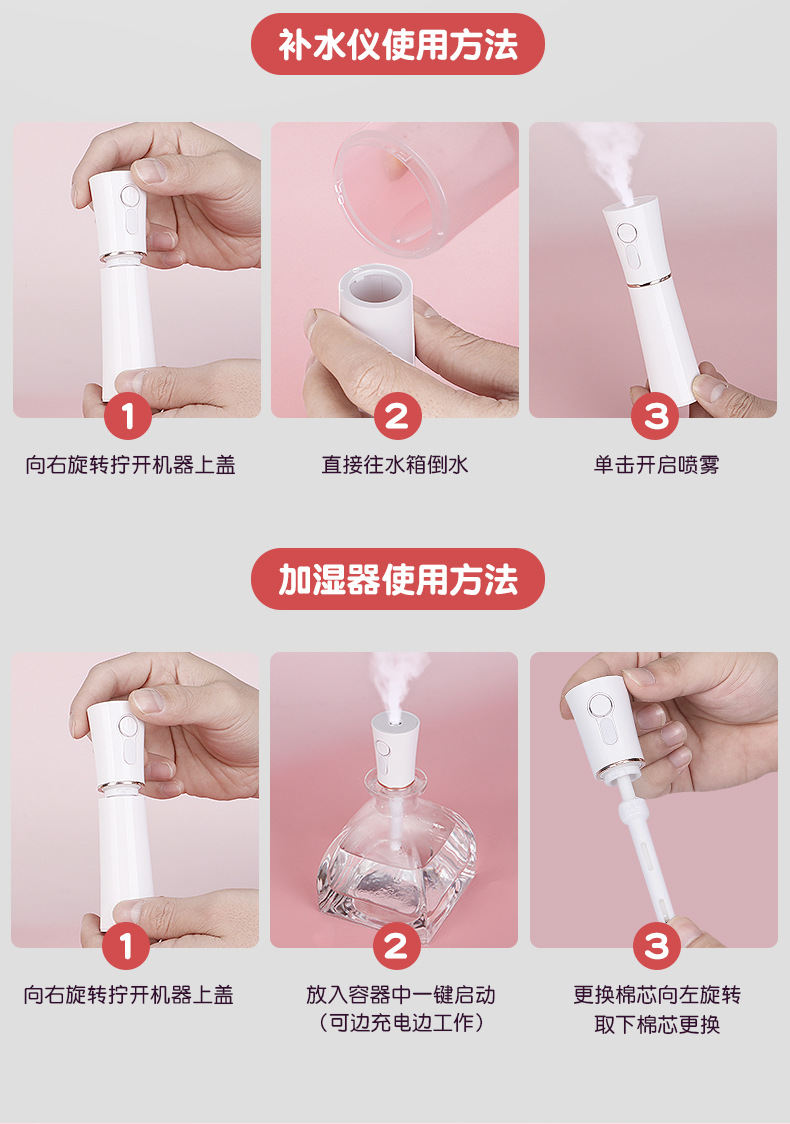 补水仪使用方法

1
向右旋转拧开机器上盖

2
直接往水箱倒水

3
单击开启喷雾

加湿器使用方法

1
向右旋转拧开机器上盖

2
放入容器中一键启动
（可边充电边工作）

3
更换棉芯向左旋转
取下棉芯更换