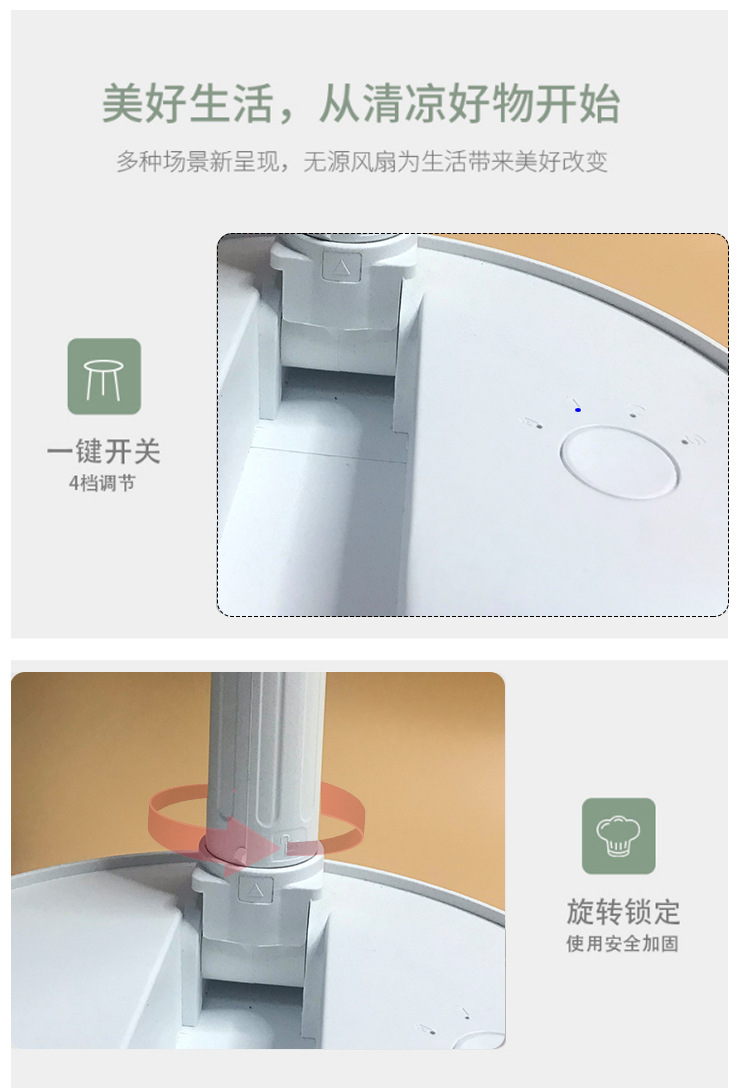 美好生活，从清凉好物开始

多种场景新呈现，无源风扇为生活带来美好改变

一键开关
4档调节

旋转锁定
使用安全加固