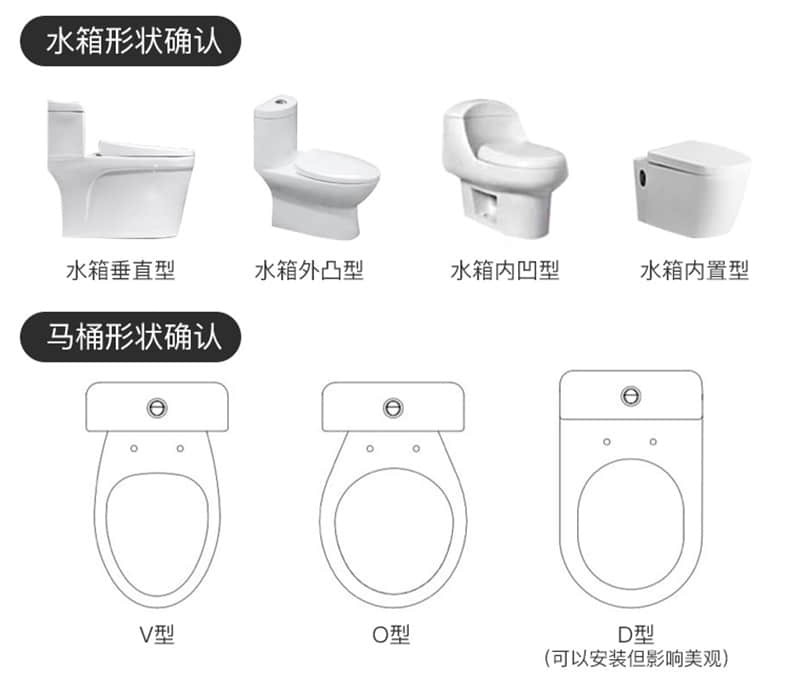 水箱形状确认

水箱垂直型

水箱外凸型

水箱内凹型

水箱内置型

马桶形状确认

V型

O型

D型
(可以安装但影响美观)