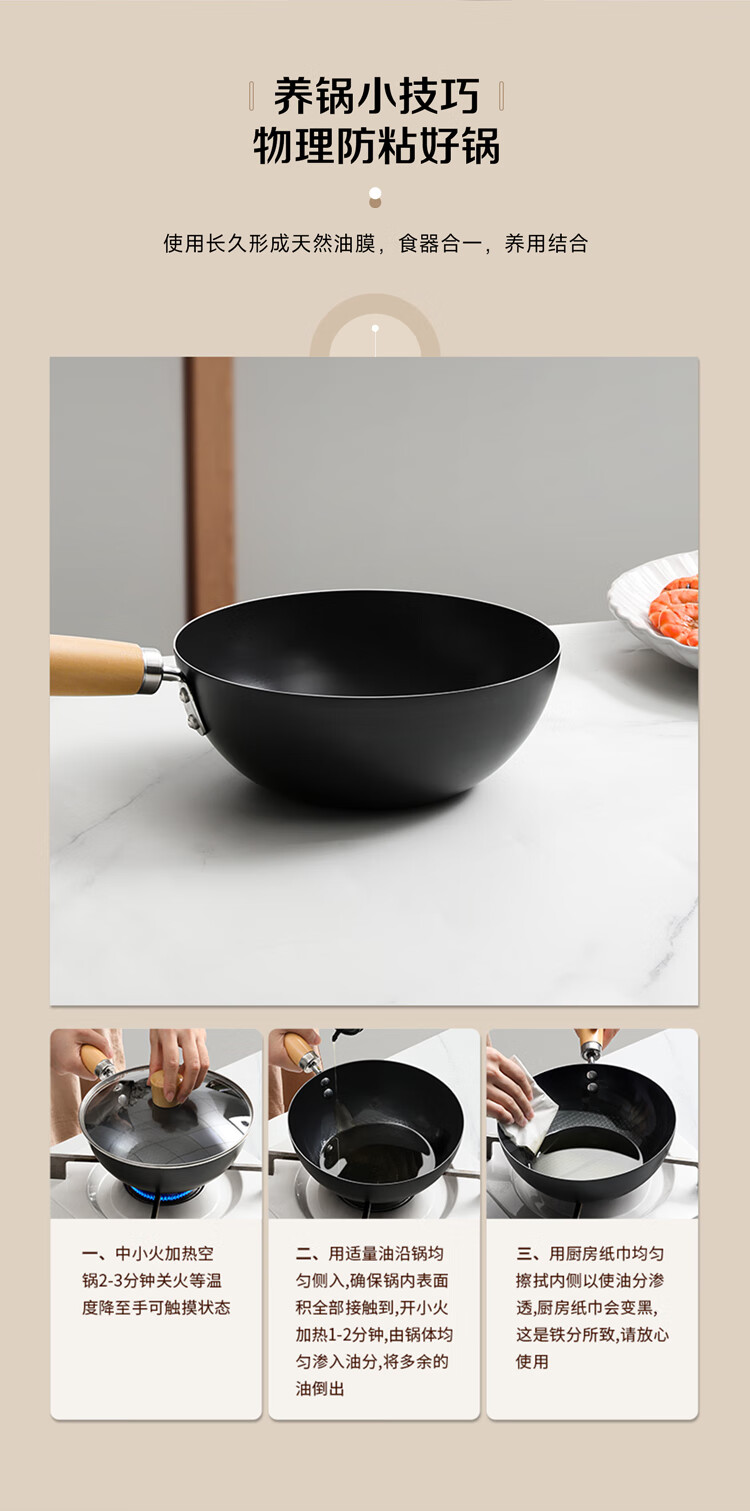 养锅小技巧
物理防粘好锅

使用长久形成天然油膜，食器合一，养用结合

一、中小火加热空锅2-3分钟关火等温度降至手可触摸状态

二、用适量油沿锅均匀侧入,确保锅内表面积全部接触到,开小火加热1-2分钟,由锅体均匀渗入油分,将多余的油倒出

三、用厨房纸巾均匀擦拭内侧以使油分渗透,厨房纸巾会变黑,这是铁分所致,请放心使用