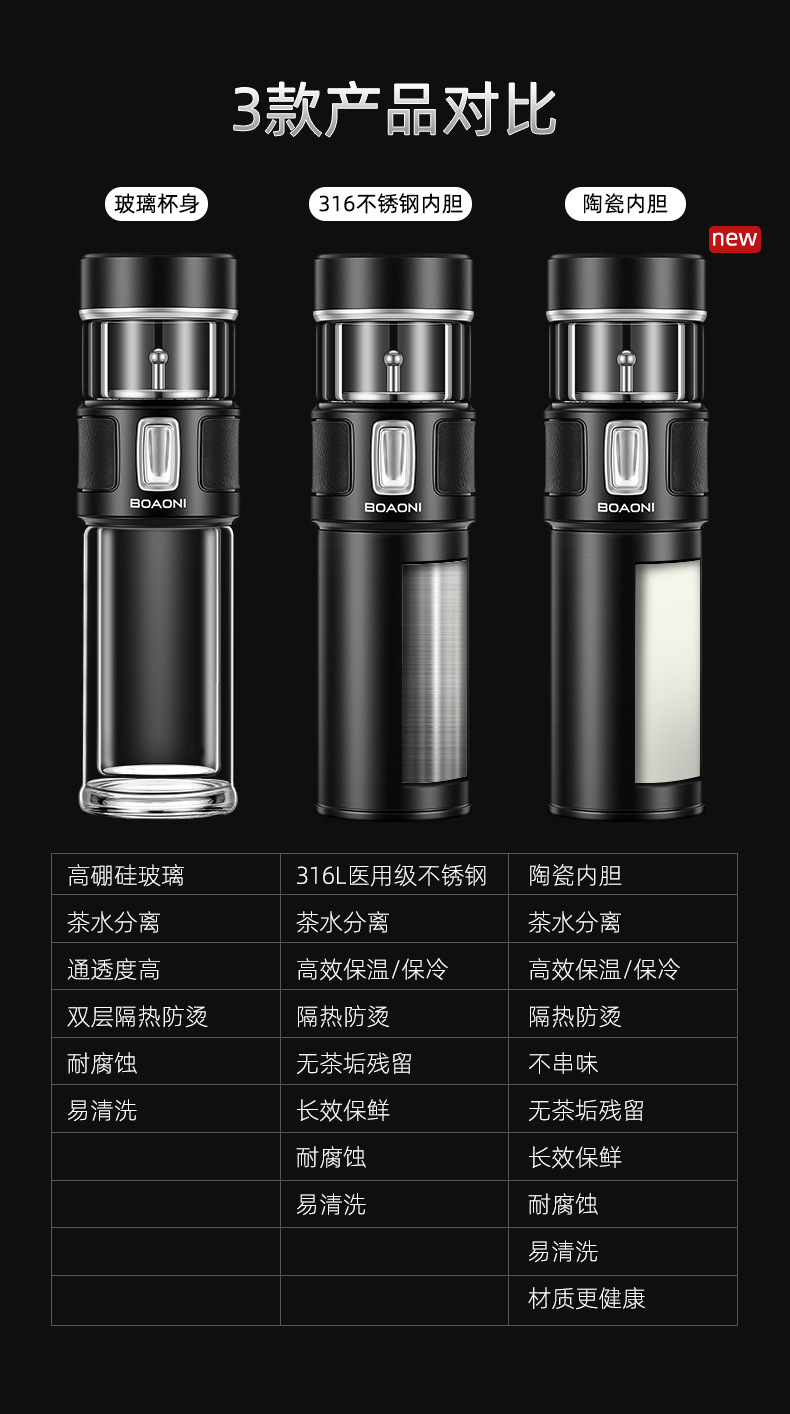 3款产品对比

玻璃杯身

316不锈钢内胆

陶瓷内胆

new

BOAONI

BOAONI

BOAONI

| 高硼硅玻璃 | 316L医用级不锈钢 | 陶瓷内胆 |
|---|---|---|
| 茶水分离 | 茶水分离 | 茶水分离 |
| 通透度高 | 高效保温/保冷 | 高效保温/保冷 |
| 双层隔热防烫 | 隔热防烫 | 隔热防烫 |
| 耐腐蚀 | 无茶垢残留 | 不串味 |
| 易清洗 | 长效保鲜 | 无茶垢残留 |
| | 耐腐蚀 | 长效保鲜 |
| | 易清洗 | 耐腐蚀 |
| | | 易清洗 |
| | | 材质更健康 |