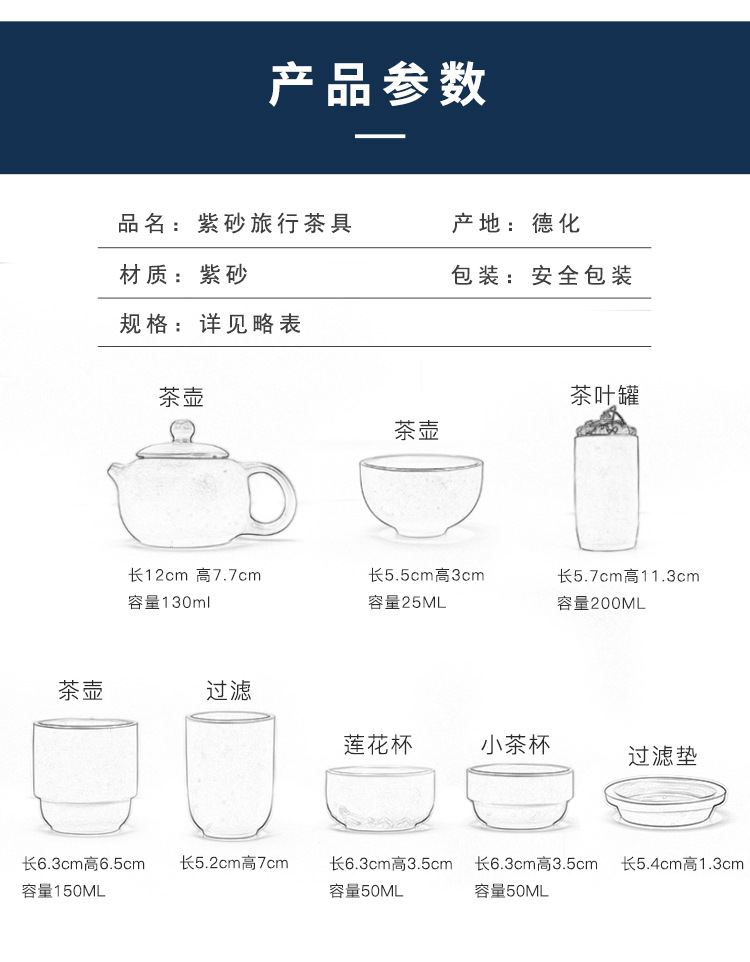 产品参数

品名：紫砂旅行茶具　产地：德化

材质：紫砂　包装：安全包装

规格：详见略表

茶壶
长12cm 高7.7cm
容量130ml

茶壶
长5.5cm高3cm
容量25ML

茶叶罐
长5.7cm高11.3cm
容量200ML

茶壶
长6.3cm高6.5cm
容量150ML

过滤
长5.2cm高7cm

莲花杯
长6.3cm高3.5cm
容量50ML

小茶杯
长6.3cm高3.5cm
容量50ML

过滤垫
长5.4cm高1.3cm