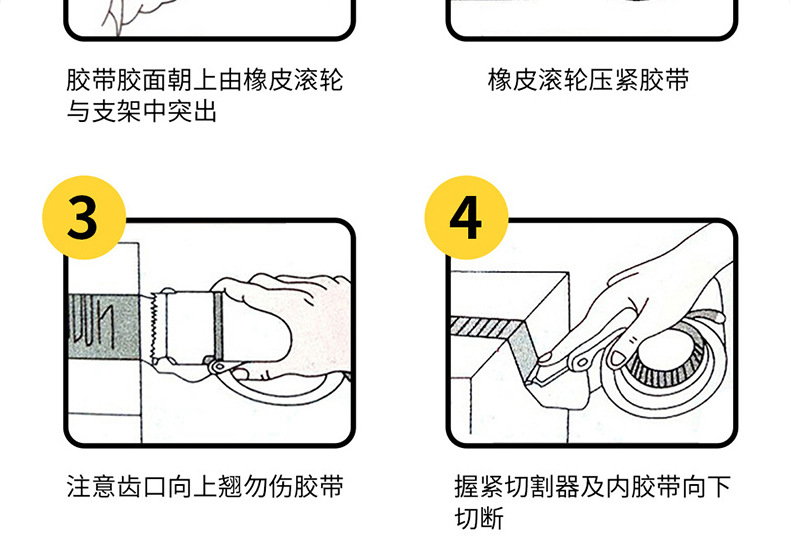 胶带胶面朝上由橡皮滚轮与支架中突出

橡皮滚轮压紧胶带

3

注意齿口向上翘勿伤胶带

4

握紧切割器及内胶带向下切断