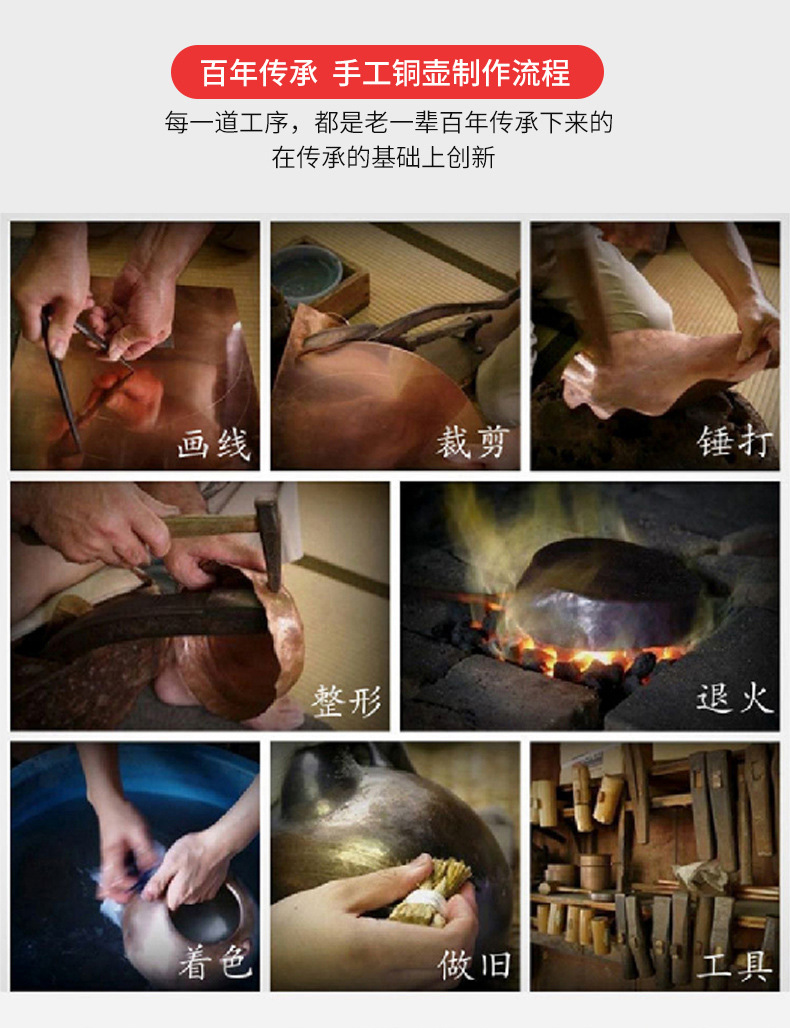 百年传承 手工铜壶制作流程

每一道工序，都是老一辈百年传承下来的
在传承的基础上创新

画线

裁剪

锤打

整形

退火

着色

做旧

工具