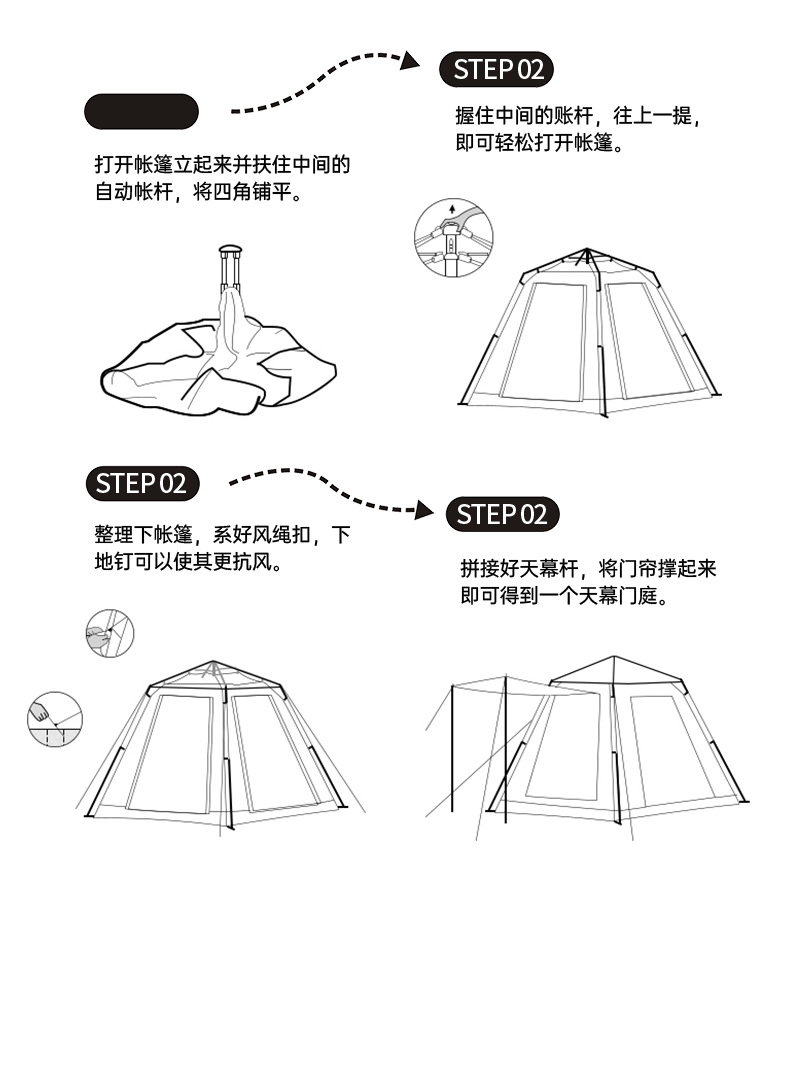 打开帐篷立起来并扶住中间的自动帐杆，将四角铺平。

STEP 02

握住中间的账杆，往上一提，即可轻松打开帐篷。

STEP 02

整理下帐篷，系好风绳扣，下地钉可以使其更抗风。

STEP 02

拼接好天幕杆，将门帘撑起来即可得到一个天幕门庭。