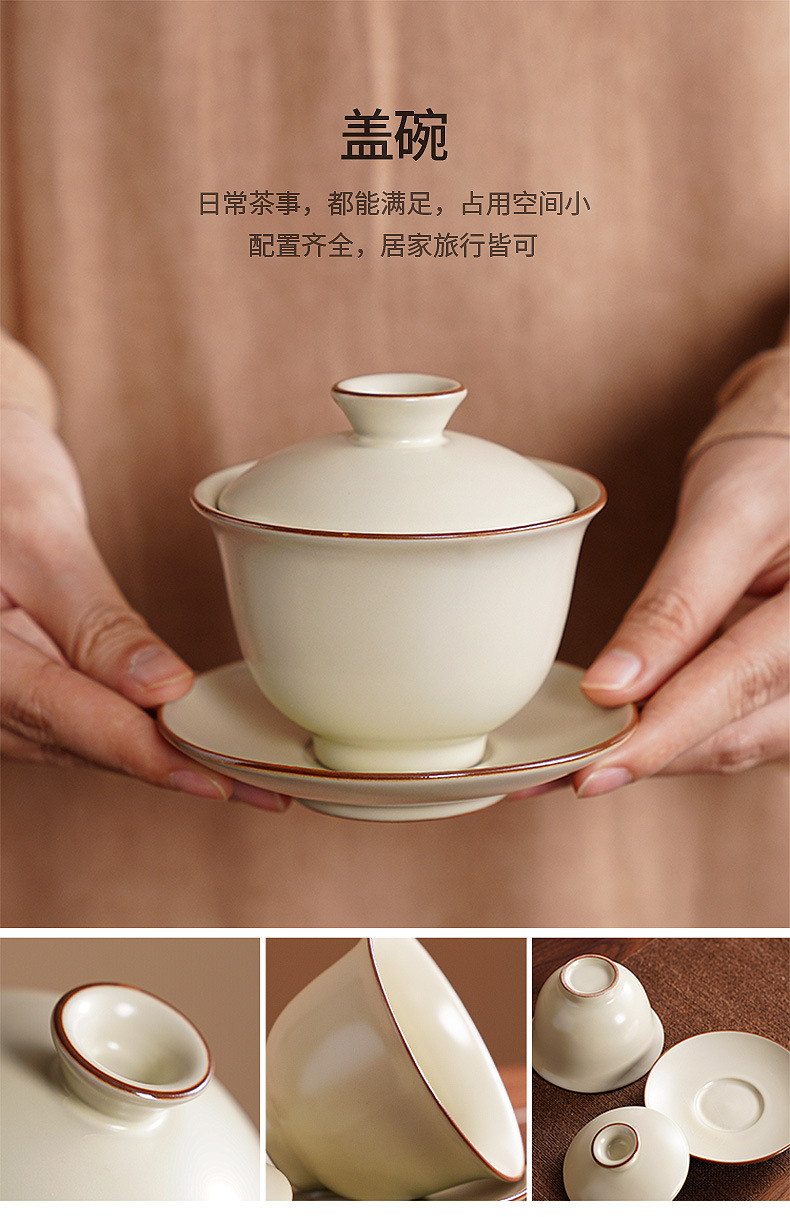 盖碗

日常茶事，都能满足，占用空间小
配置齐全，居家旅行皆可