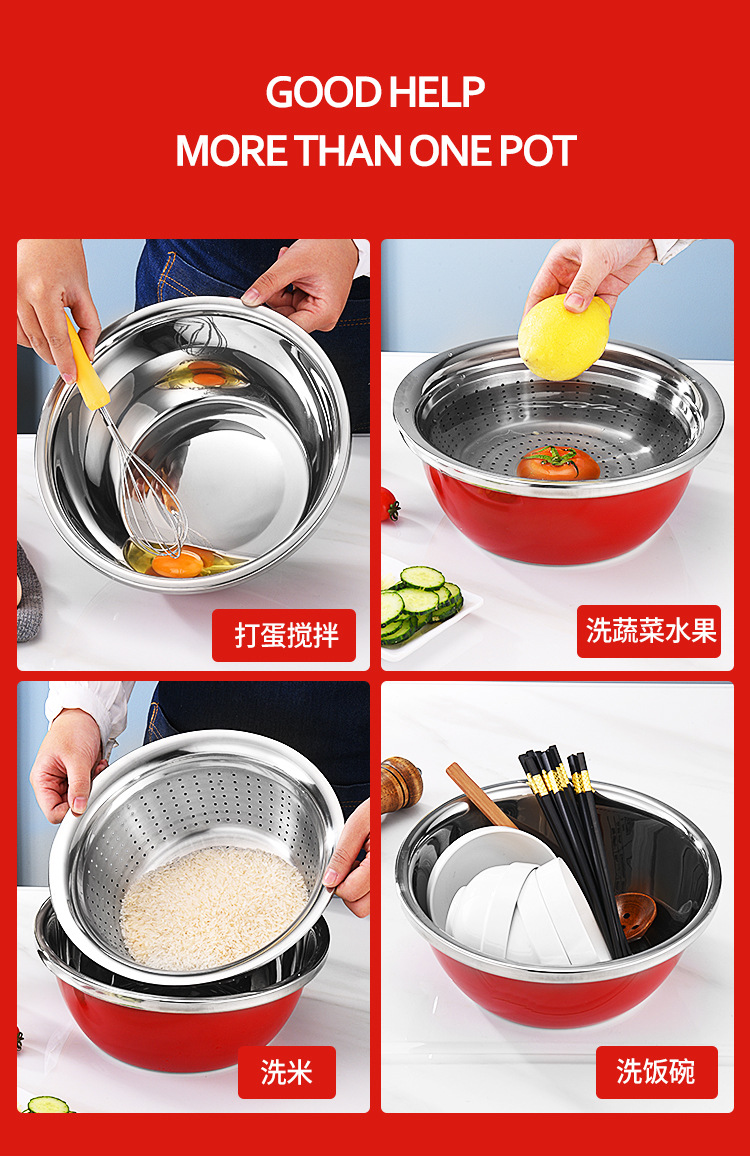 GOOD HELP
MORE THAN ONE POT

打蛋搅拌

洗蔬菜水果

洗米

洗饭碗