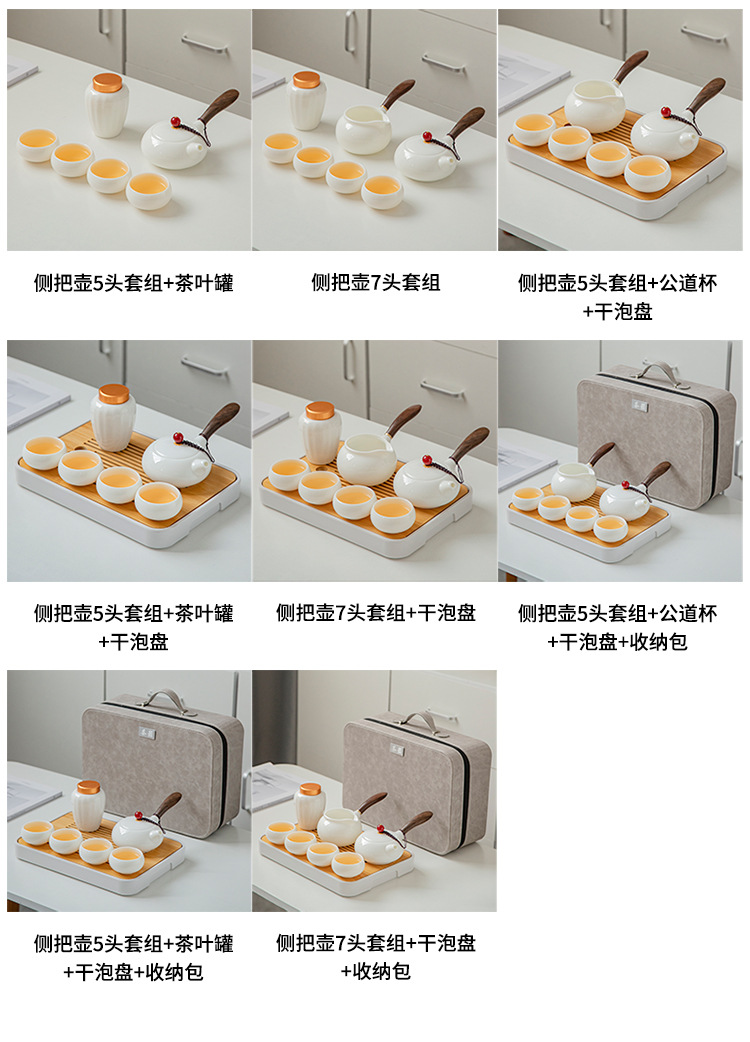 侧把壶5头套组+茶叶罐

侧把壶7头套组

侧把壶5头套组+公道杯+干泡盘

侧把壶5头套组+茶叶罐+干泡盘

侧把壶7头套组+干泡盘

侧把壶5头套组+公道杯+干泡盘+收纳包

侧把壶5头套组+茶叶罐+干泡盘+收纳包

侧把壶7头套组+干泡盘+收纳包