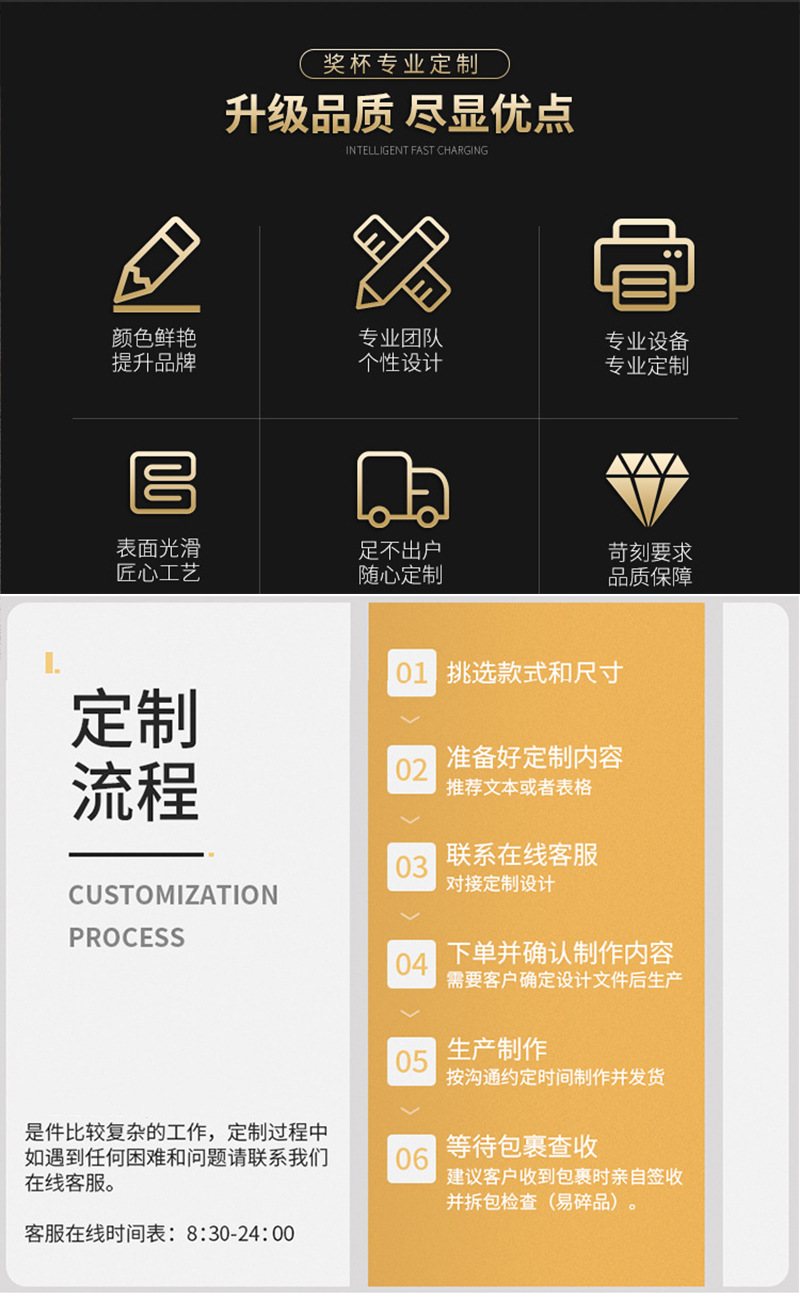 奖杯专业定制

升级品质 尽显优点

INTELLIGENT FAST CHARGING

颜色鲜艳
提升品牌

专业团队
个性设计

专业设备
专业定制

表面光滑
匠心工艺

足不出户
随心定制

苛刻要求
品质保障

定制
流程

CUSTOMIZATION
PROCESS

是件比较复杂的工作，定制过程中如遇到任何困难和问题请联系我们在线客服。

客服在线时间表：8:30-24:00

01 挑选款式和尺寸

02 准备好定制内容
推荐文本或者表格

03 联系在线客服
对接定制设计

04 下单并确认制作内容
需要客户确定设计文件后生产

05 生产制作
按沟通约定时间制作并发货

06 等待包裹查收
建议客户收到包裹时亲自签收并拆包检查（易碎品）。