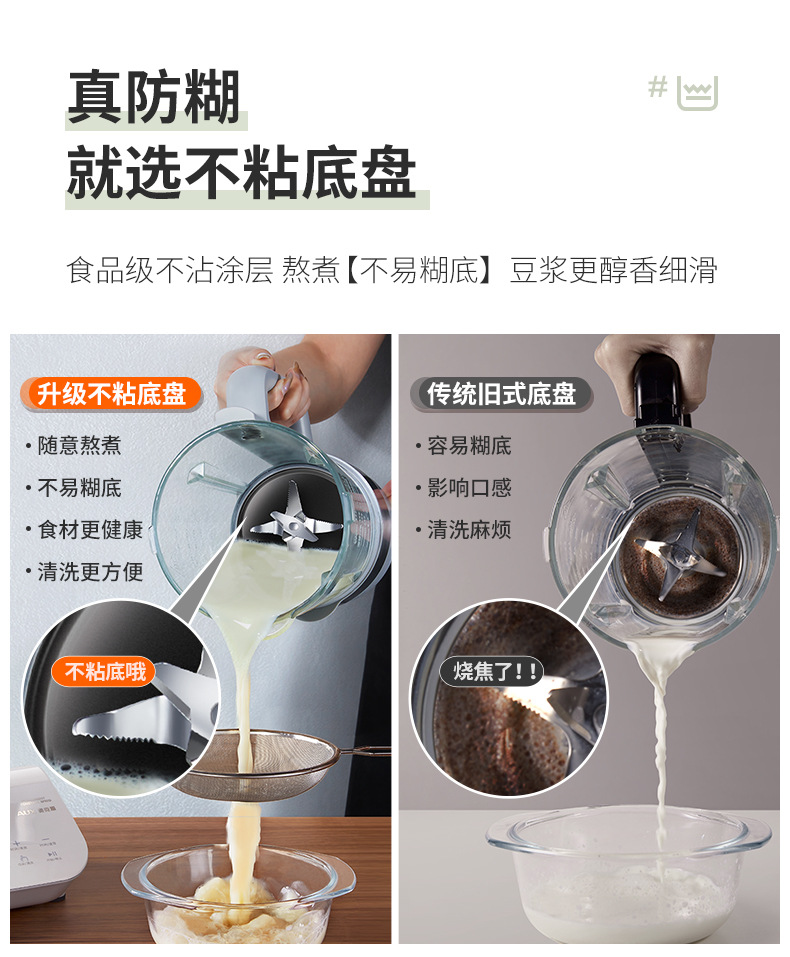 真防糊
就选不粘底盘

#

食品级不沾涂层 熬煮【不易糊底】豆浆更醇香细滑

升级不粘底盘
• 随意熬煮
• 不易糊底
• 食材更健康
• 清洗更方便

不粘底哦

传统旧式底盘
• 容易糊底
• 影响口感
• 清洗麻烦

烧焦了!!