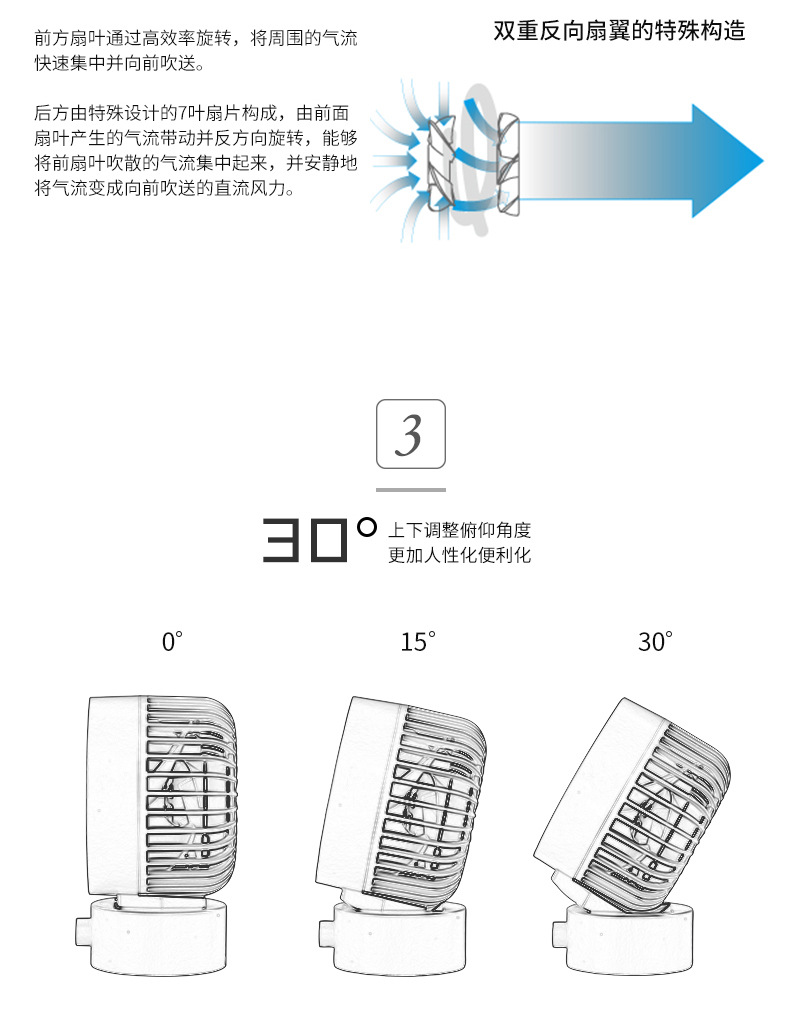 前方扇叶通过高效率旋转，将周围的气流快速集中并向前吹送。

后方由特殊设计的7叶扇片构成，由前面扇叶产生的气流带动并反方向旋转，能够将前扇叶吹散的气流集中起来，并安静地将气流变成向前吹送的直流风力。

双重反向扇翼的特殊构造

3

30° 上下调整俯仰角度
更加人性化便利化

0°

15°

30°