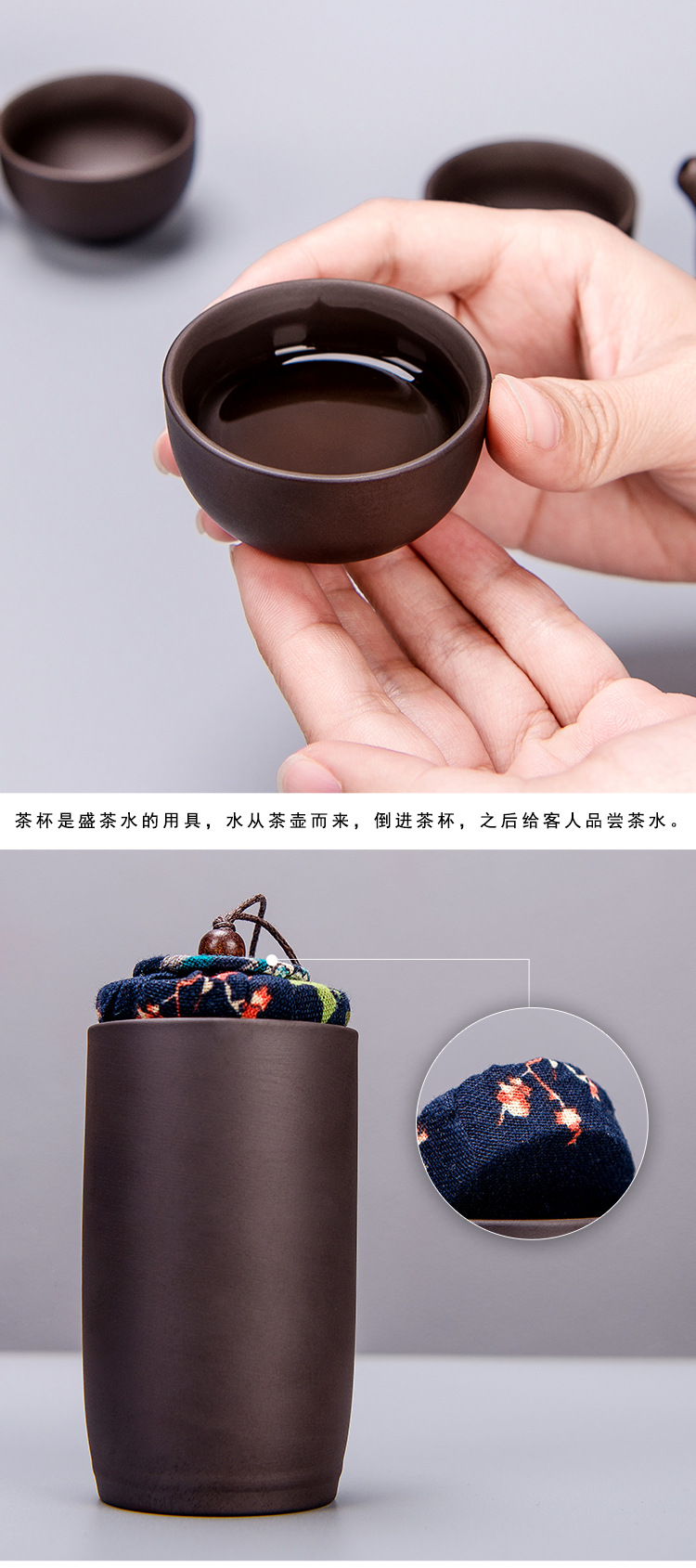 茶杯是盛茶水的用具，水从茶壶而来，倒进茶杯，之后给客人品尝茶水。