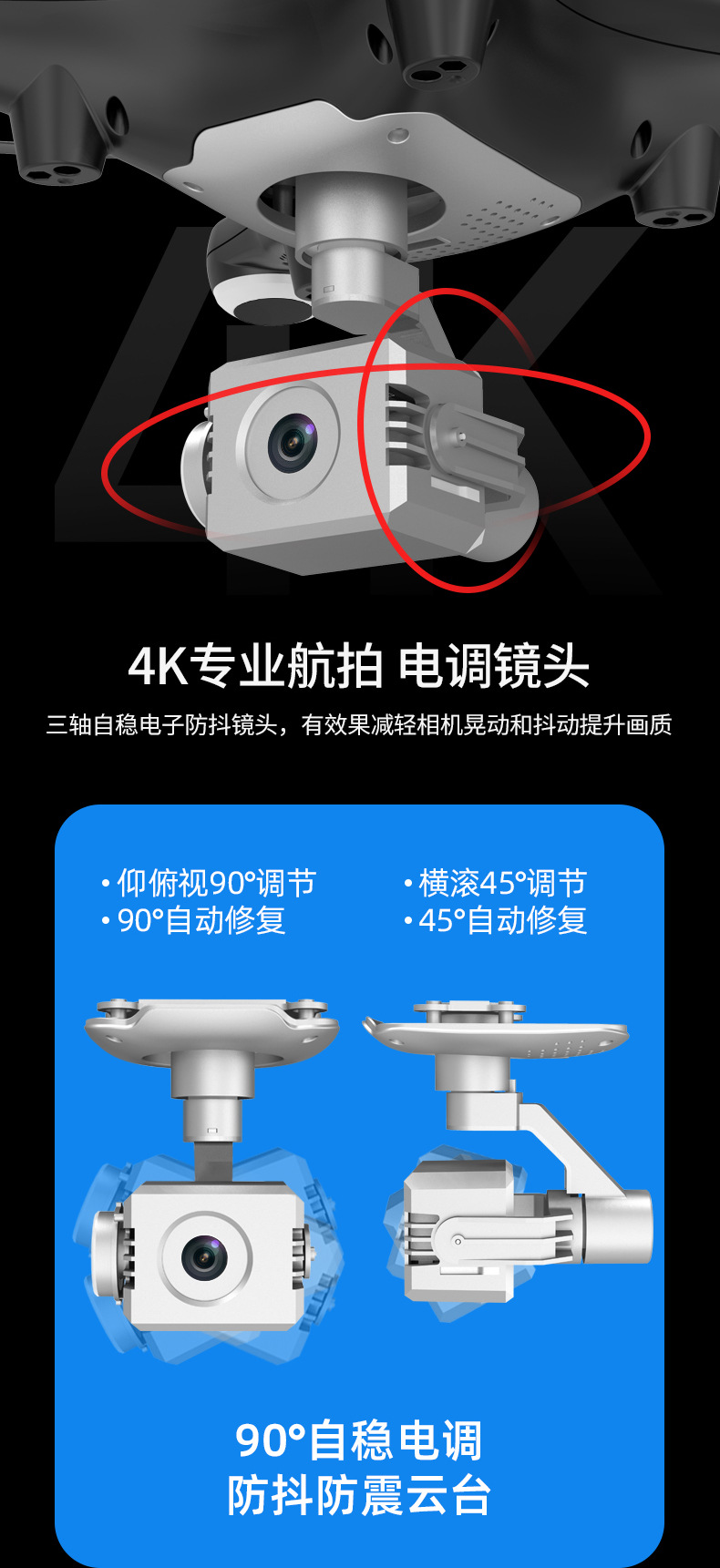 4K

4K专业航拍 电调镜头

三轴自稳电子防抖镜头，有效果减轻相机晃动和抖动提升画质

• 仰俯视90°调节
• 90°自动修复

• 横滚45°调节
• 45°自动修复

90°自稳电调
防抖防震云台