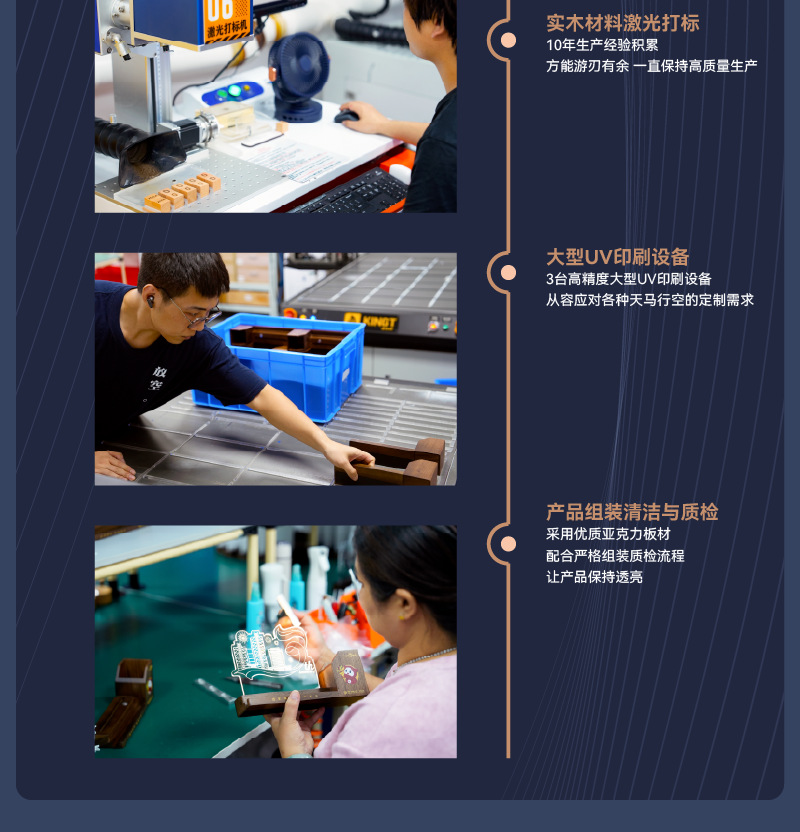 06
激光打标机

实木材料激光打标
10年生产经验积累
方能游刃有余 一直保持高质量生产

KINGT

大型UV印刷设备
3台高精度大型UV印刷设备
从容应对各种天马行空的定制需求

产品组装清洁与质检
采用优质亚克力板材
配合严格组装质检流程
让产品保持透亮