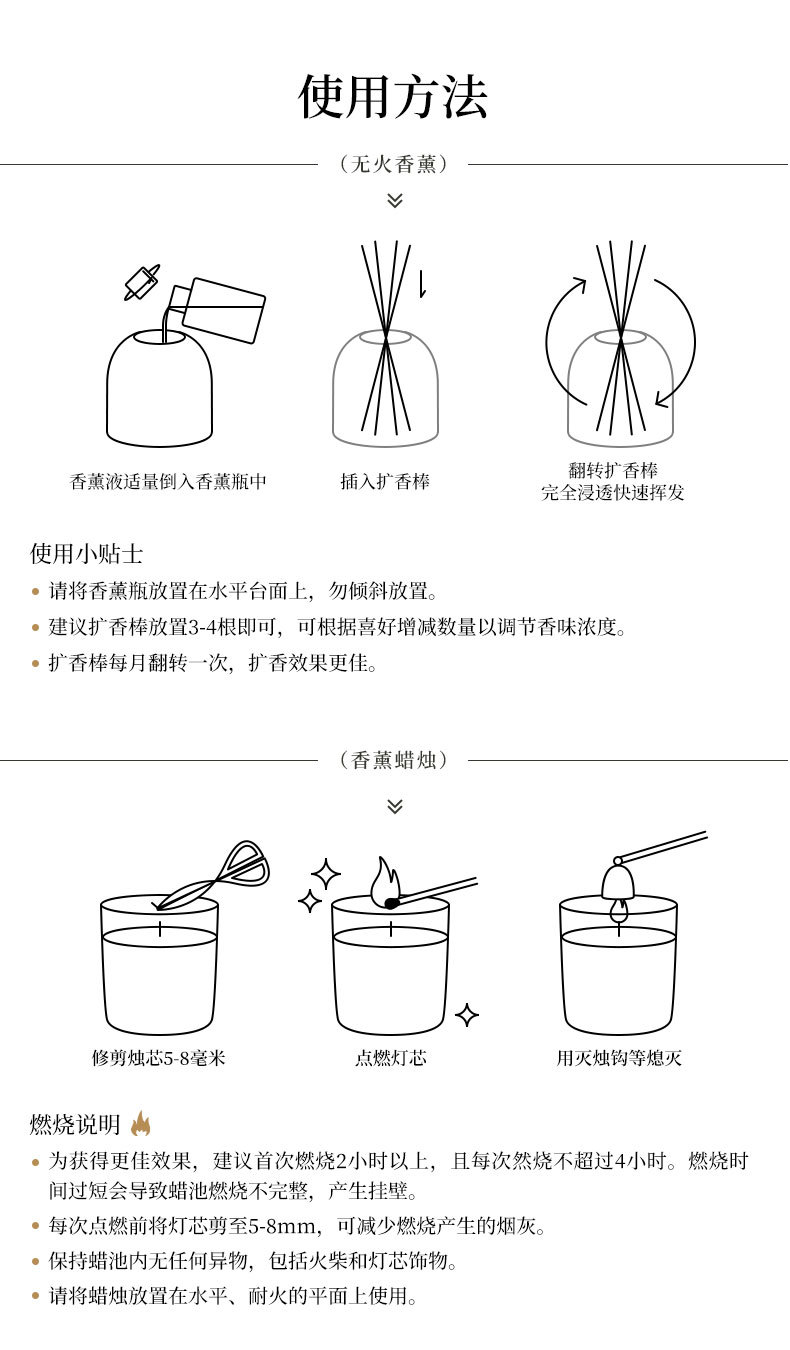 使用方法

（无火香薰）

香薰液适量倒入香薰瓶中

插入扩香棒

翻转扩香棒
完全浸透快速挥发

使用小贴士

• 请将香薰瓶放置在水平台面上，勿倾斜放置。

• 建议扩香棒放置3-4根即可，可根据喜好增减数量以调节香味浓度。

• 扩香棒每月翻转一次，扩香效果更佳。

（香薰蜡烛）

修剪烛芯5-8毫米

点燃灯芯

用灭烛钩等熄灭

燃烧说明

• 为获得更佳效果，建议首次燃烧2小时以上，且每次然烧不超过4小时。燃烧时间过短会导致蜡池燃烧不完整，产生挂壁。

• 每次点燃前将灯芯剪至5-8mm，可减少燃烧产生的烟灰。

• 保持蜡池内无任何异物，包括火柴和灯芯饰物。

• 请将蜡烛放置在水平、耐火的平面上使用。