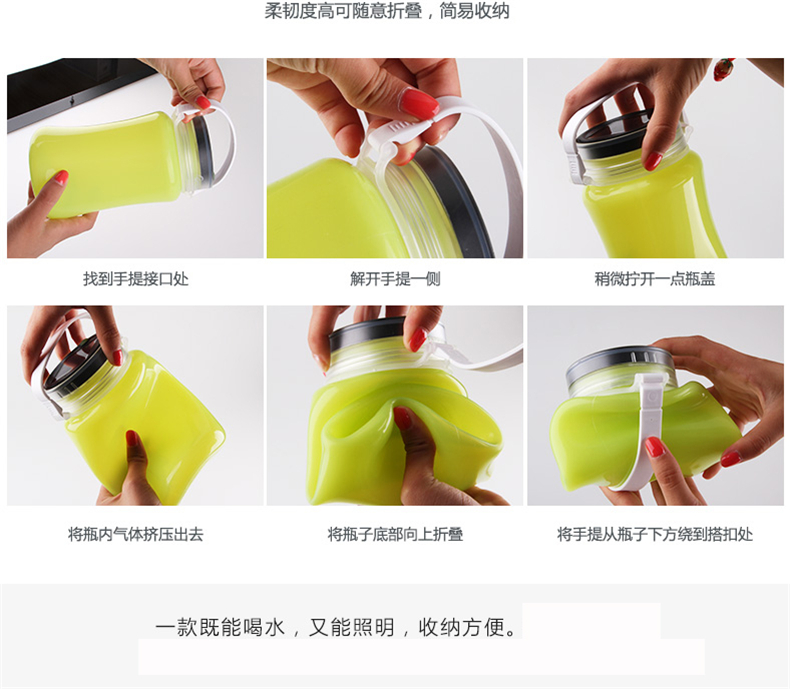 柔韧度高可随意折叠，简易收纳

找到手提接口处

解开手提一侧

稍微拧开一点瓶盖

将瓶内气体挤压出去

将瓶子底部向上折叠

将手提从瓶子下方绕到搭扣处

一款既能喝水，又能照明，收纳方便。