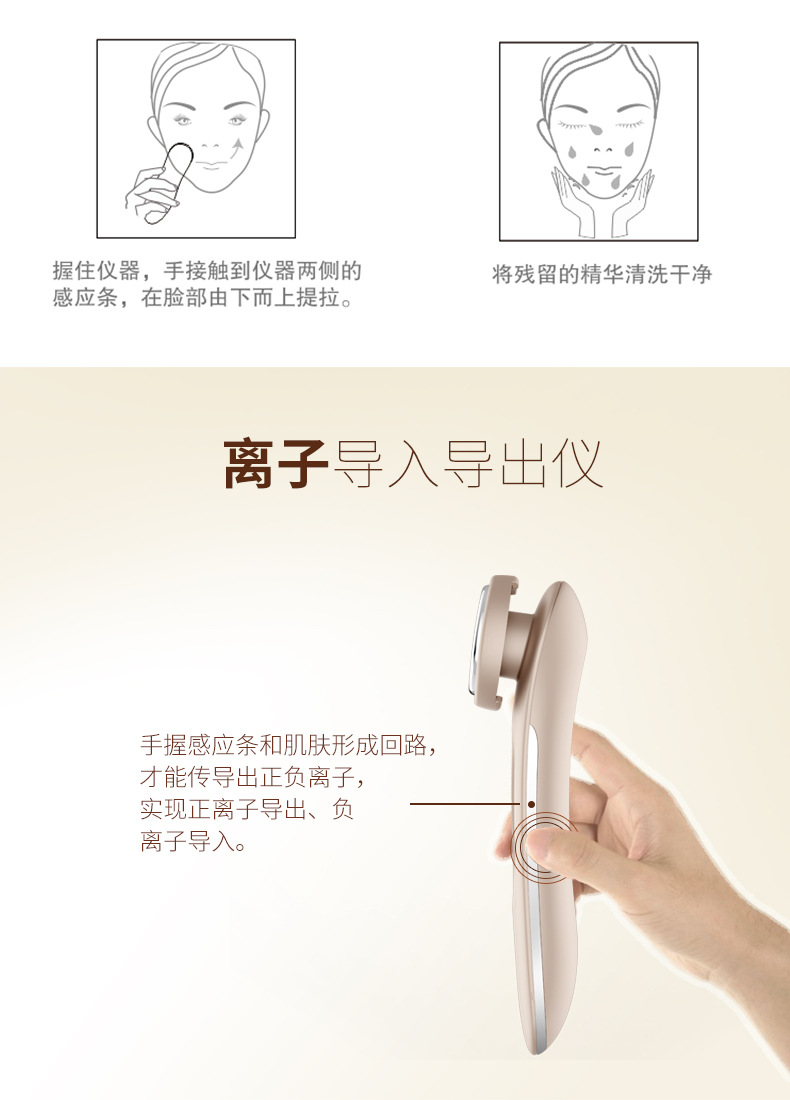 握住仪器，手接触到仪器两侧的感应条，在脸部由下而上提拉。

将残留的精华清洗干净

离子导入导出仪

手握感应条和肌肤形成回路，才能传导出正负离子，实现正离子导出、负离子导入。