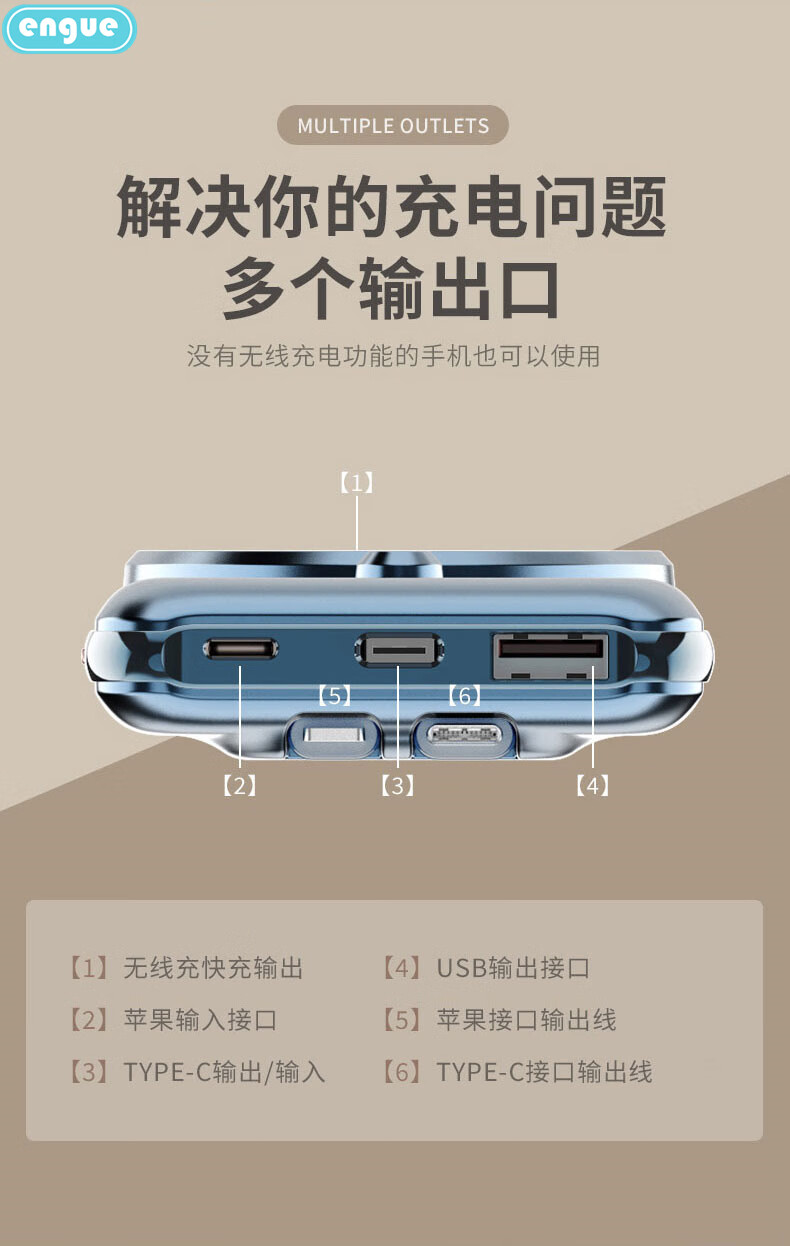 engue

MULTIPLE OUTLETS

解决你的充电问题
多个输出口

没有无线充电功能的手机也可以使用

【1】

【5】 【6】

【2】 【3】 【4】

【1】无线充快充输出
【2】苹果输入接口
【3】TYPE-C输出/输入

【4】USB输出接口
【5】苹果接口输出线
【6】TYPE-C接口输出线