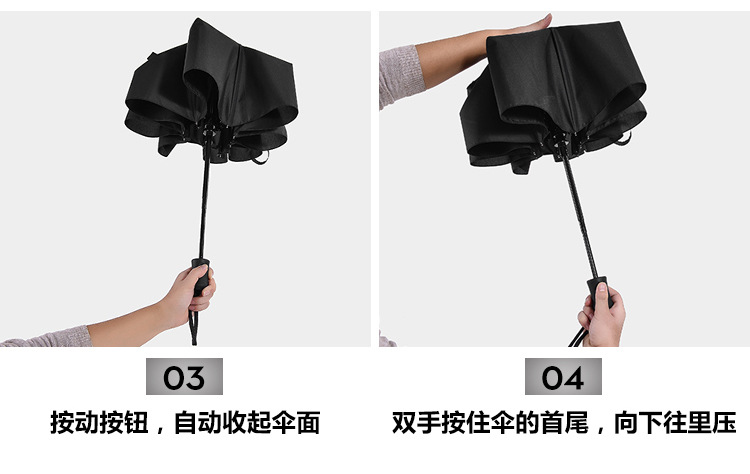 03

按动按钮，自动收起伞面

04

双手按住伞的首尾，向下往里压