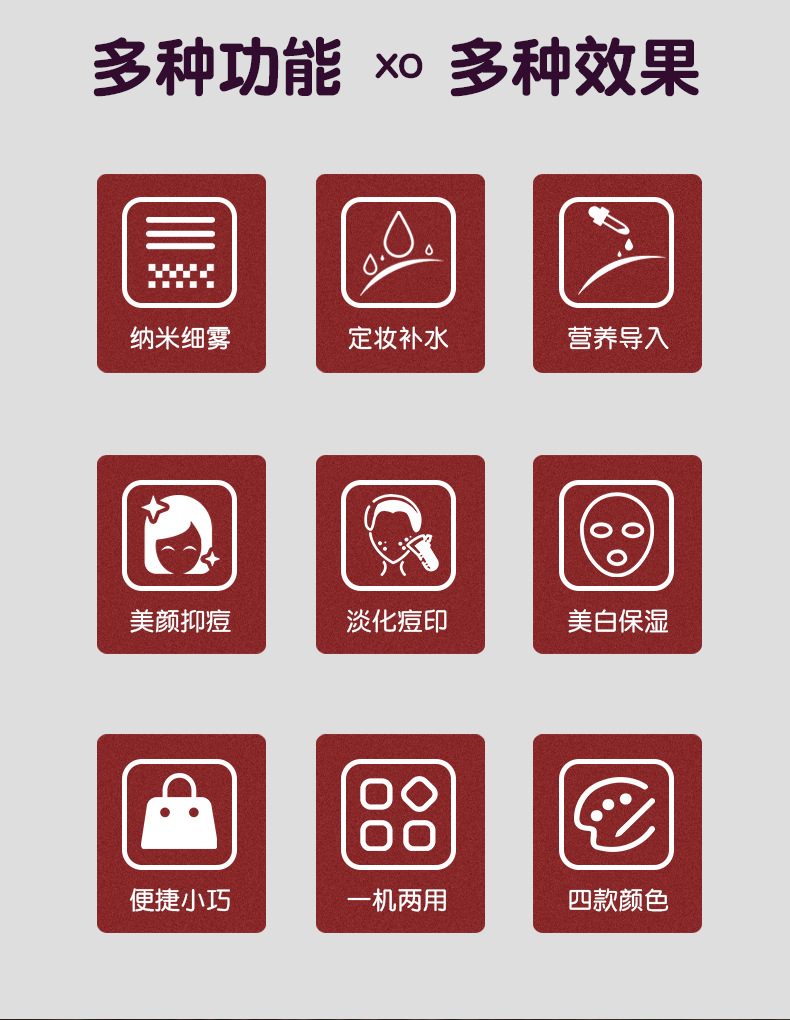 多种功能 XO 多种效果

纳米细雾

定妆补水

营养导入

美颜抑痘

淡化痘印

美白保湿

便捷小巧

一机两用

四款颜色