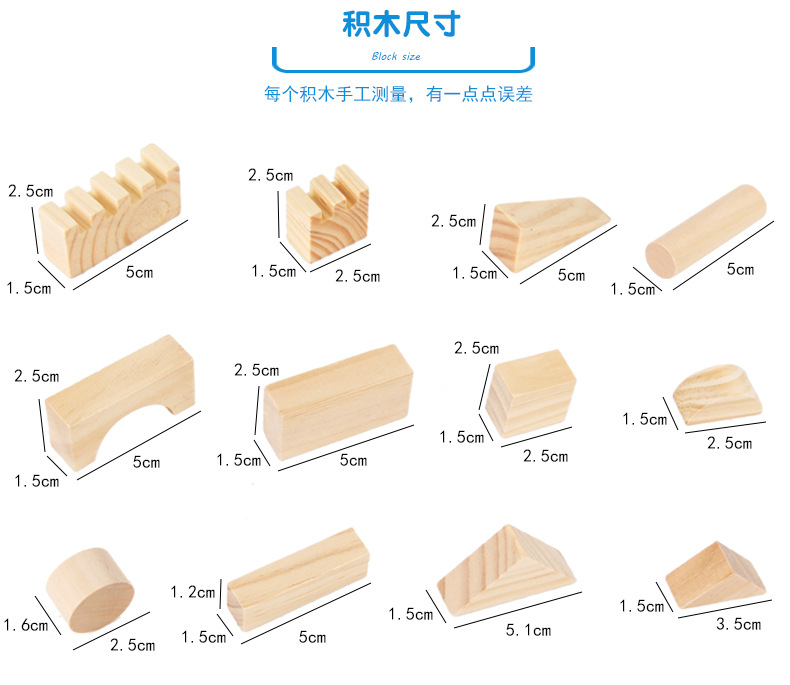 积木尺寸

Block size

每个积木手工测量，有一点点误差

2.5cm
1.5cm
5cm

2.5cm
1.5cm
2.5cm

2.5cm
1.5cm
5cm

1.5cm
5cm

2.5cm
1.5cm
5cm

2.5cm
1.5cm
5cm

2.5cm
1.5cm
2.5cm

1.5cm
2.5cm

1.6cm
2.5cm

1.2cm
1.5cm
5cm

1.5cm
5.1cm

1.5cm
3.5cm