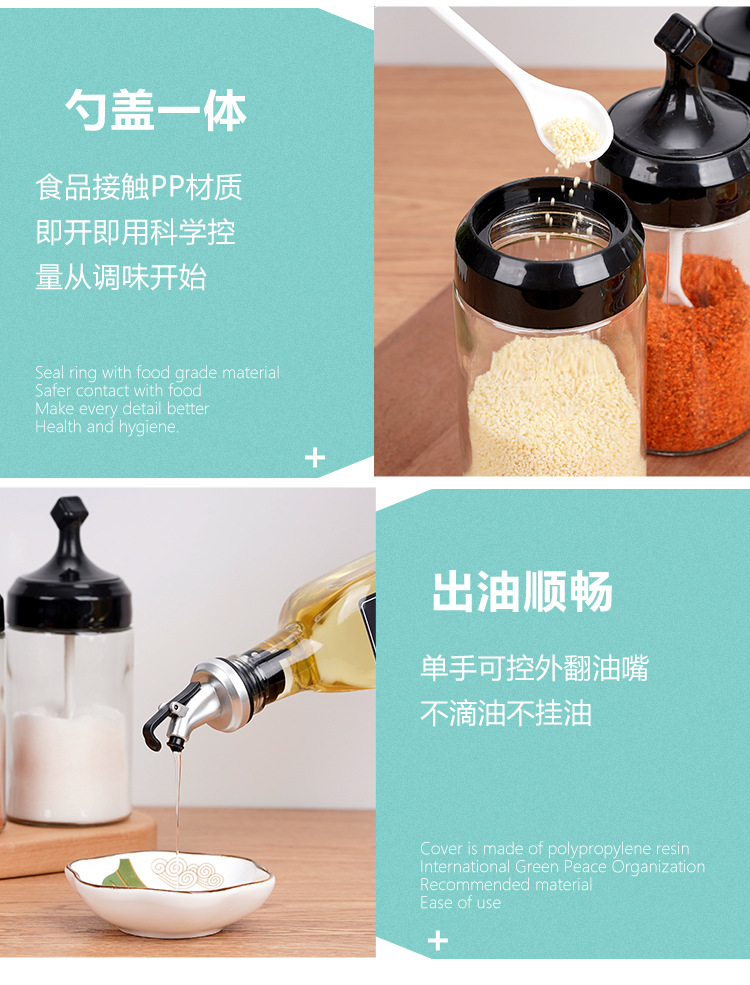 勺盖一体

食品接触PP材质
即开即用科学控
量从调味开始

Seal ring with food grade material
Safer contact with food
Make every detail better
Health and hygiene.

+

出油顺畅

单手可控外翻油嘴
不滴油不挂油

Cover is made of polypropylene resin
International Green Peace Organization
Recommended material
Ease of use

+