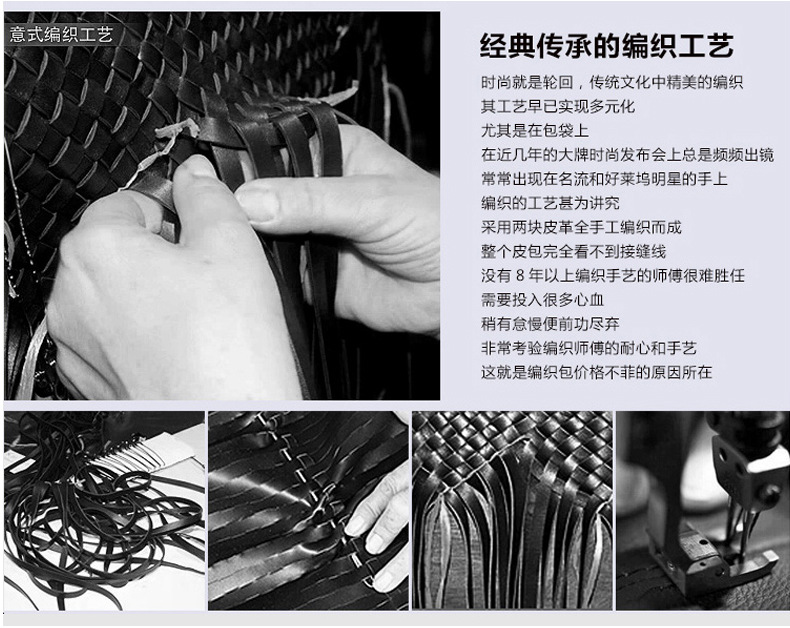 意式编织工艺

经典传承的编织工艺

时尚就是轮回，传统文化中精美的编织
其工艺早已实现多元化
尤其是在包袋上
在近几年的大牌时尚发布会上总是频频出镜
常常出现在名流和好莱坞明星的手上
编织的工艺甚为讲究
采用两块皮革全手工编织而成
整个皮包完全看不到接缝线
没有 8 年以上编织手艺的师傅很难胜任
需要投入很多心血
稍有怠慢便前功尽弃
非常考验编织师傅的耐心和手艺
这就是编织包价格不菲的原因所在