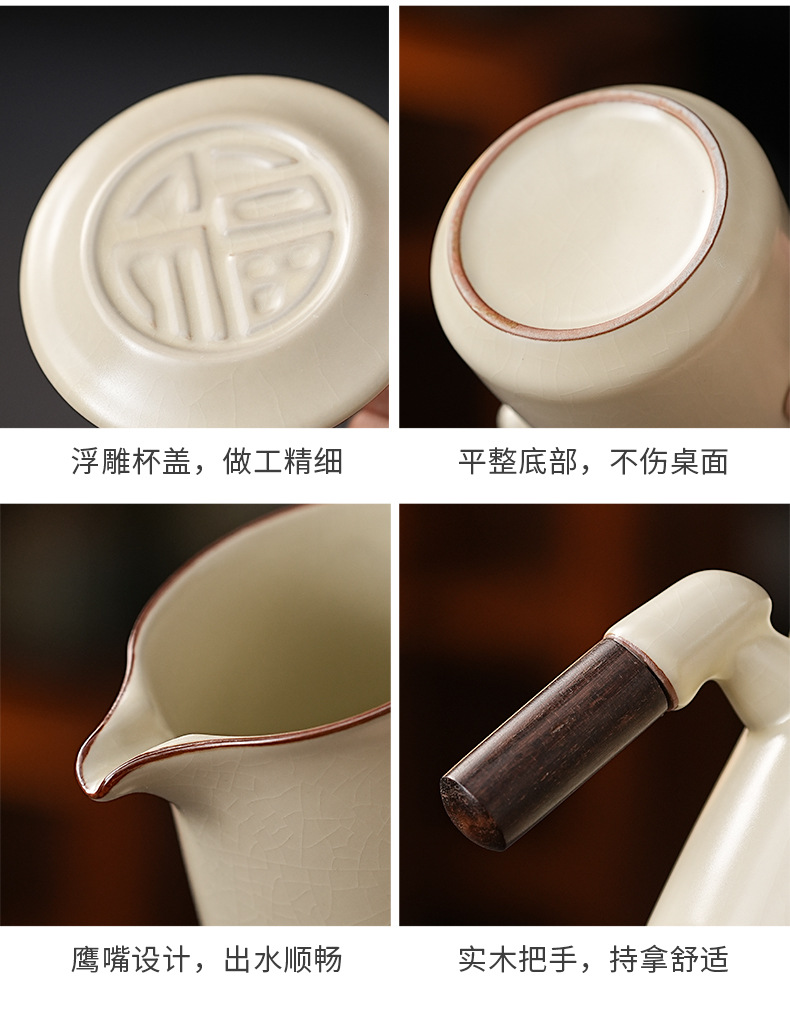 福

浮雕杯盖，做工精细

平整底部，不伤桌面

鹰嘴设计，出水顺畅

实木把手，持拿舒适