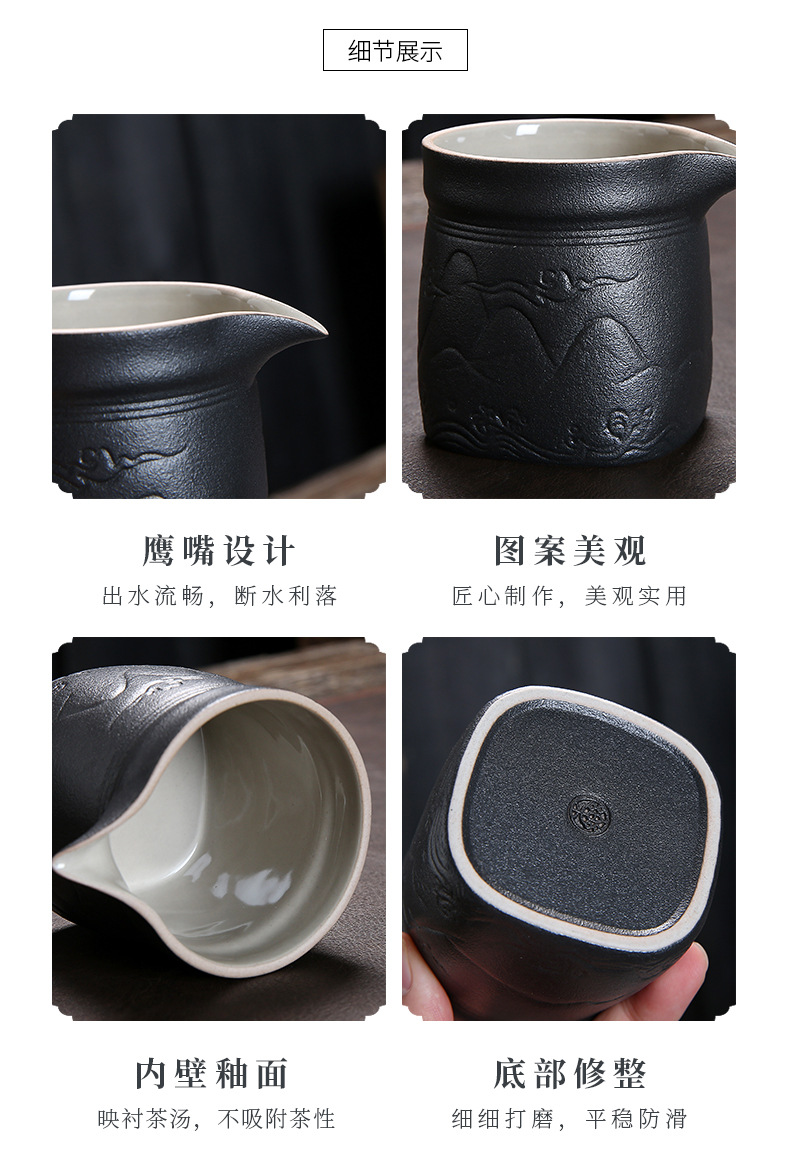 细节展示

鹰嘴设计
出水流畅，断水利落

图案美观
匠心制作，美观实用

内壁釉面
映衬茶汤，不吸附茶性

底部修整
细细打磨，平稳防滑