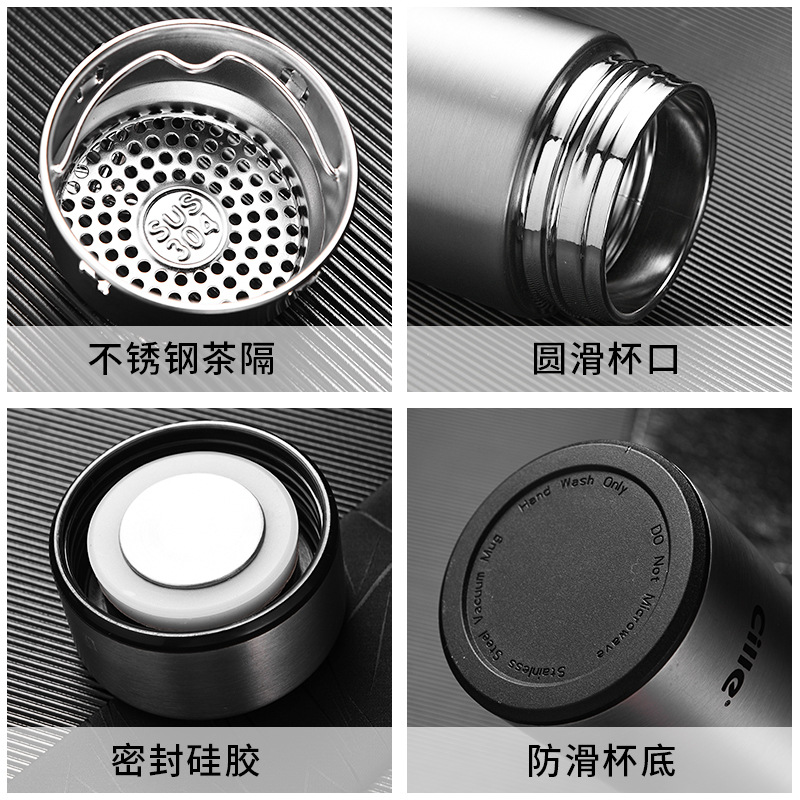 SUS 304

不锈钢茶隔

圆滑杯口

密封硅胶

Hand Wash Only
DO Not Microwave
Stainless Steel Vacuum Mug

Cille.

防滑杯底