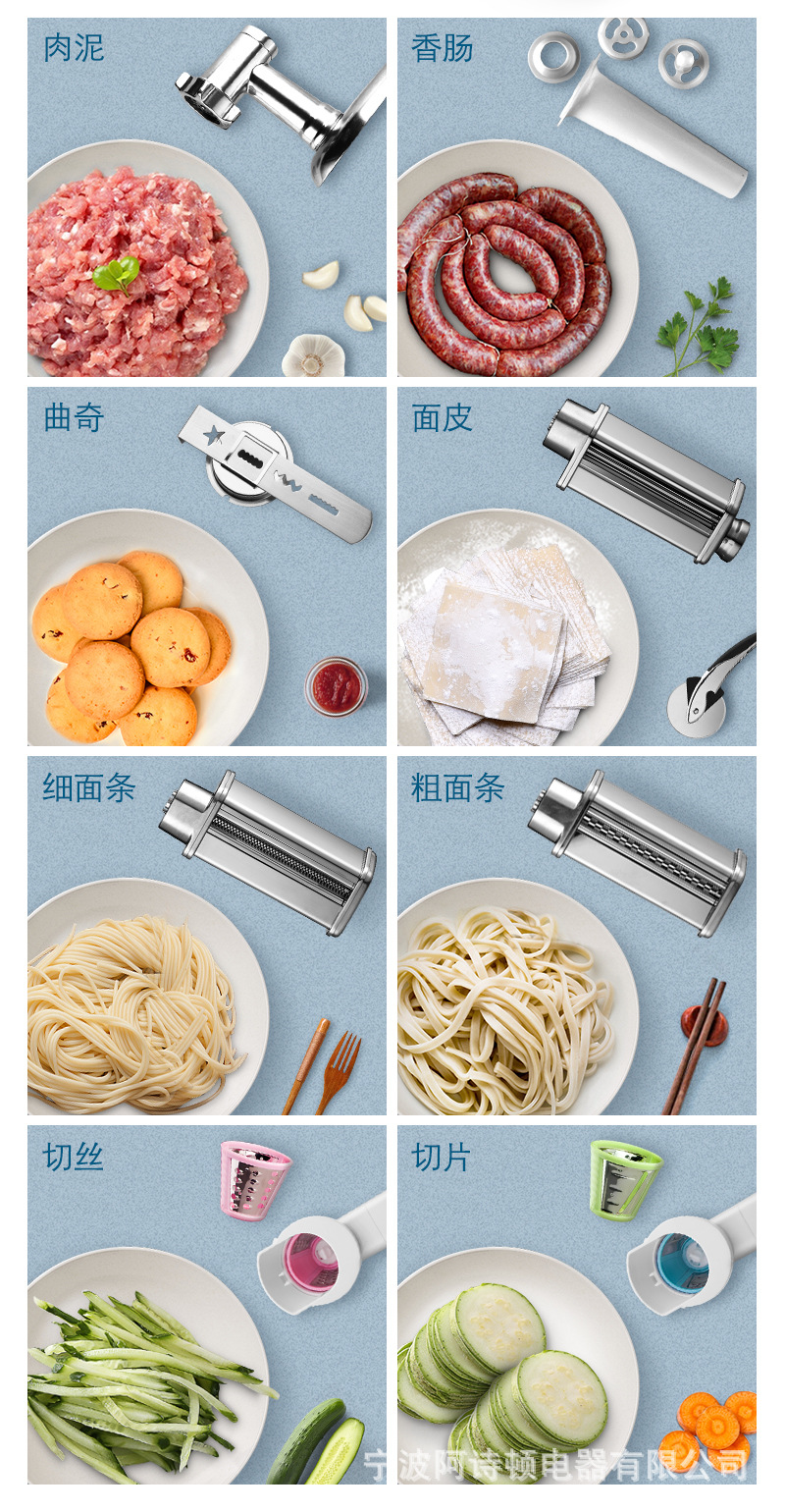 肉泥

香肠

曲奇

面皮

细面条

粗面条

切丝

切片

宁波阿诗顿电器有限公司