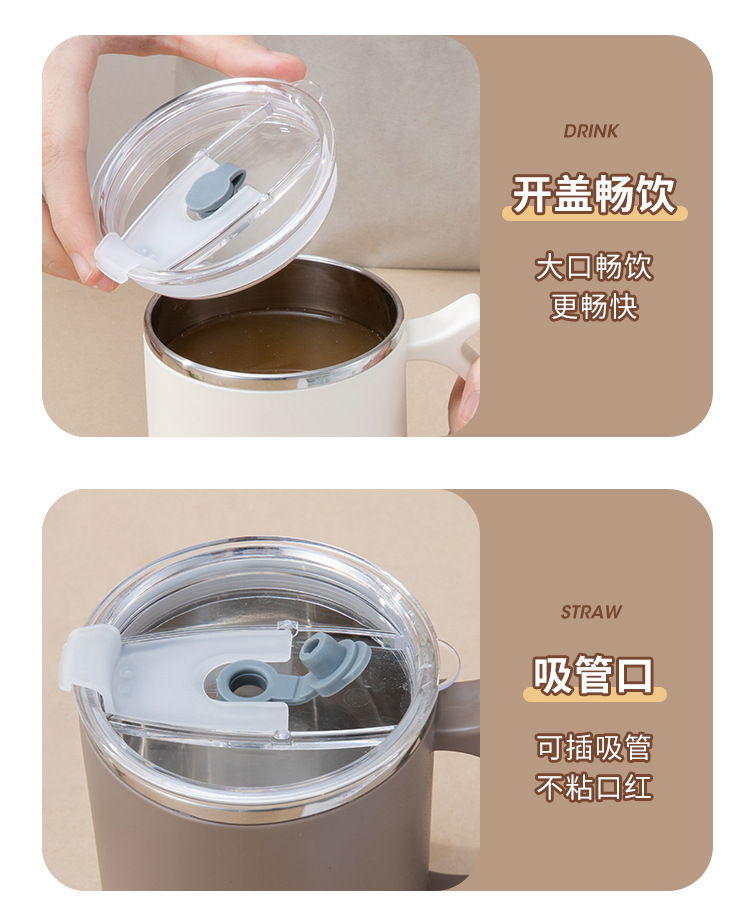 DRINK

开盖畅饮

大口畅饮
更畅快

STRAW

吸管口

可插吸管
不粘口红