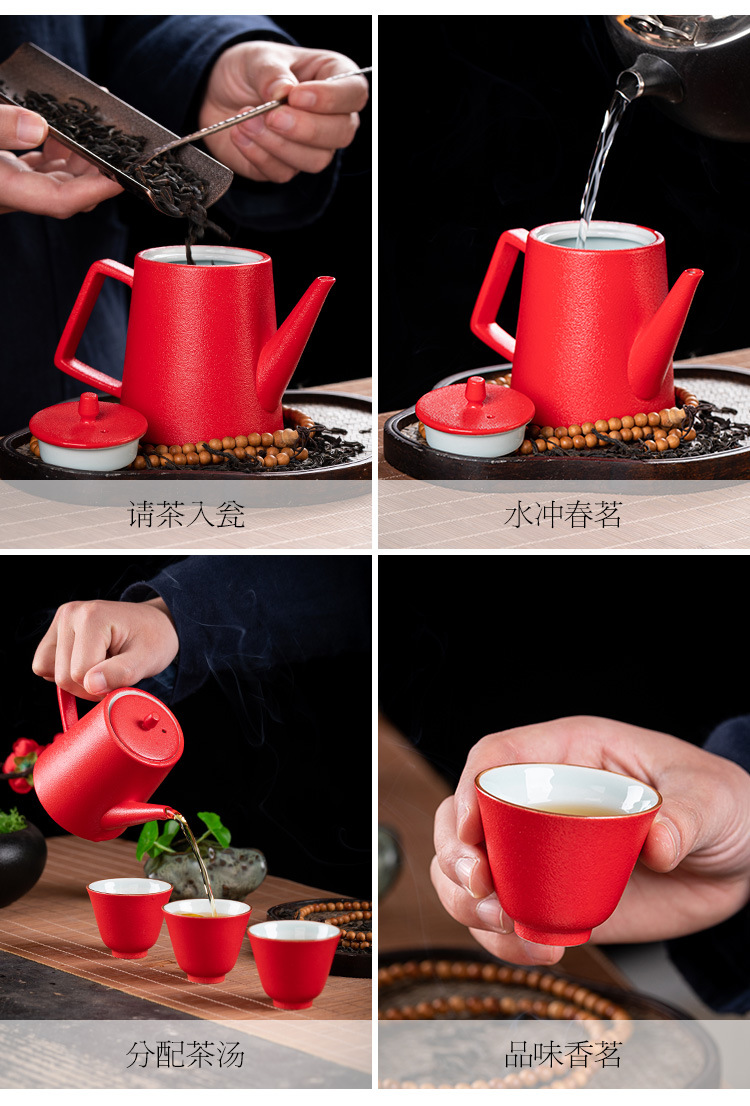 请茶入瓮

水冲春茗

分配茶汤

品味香茗