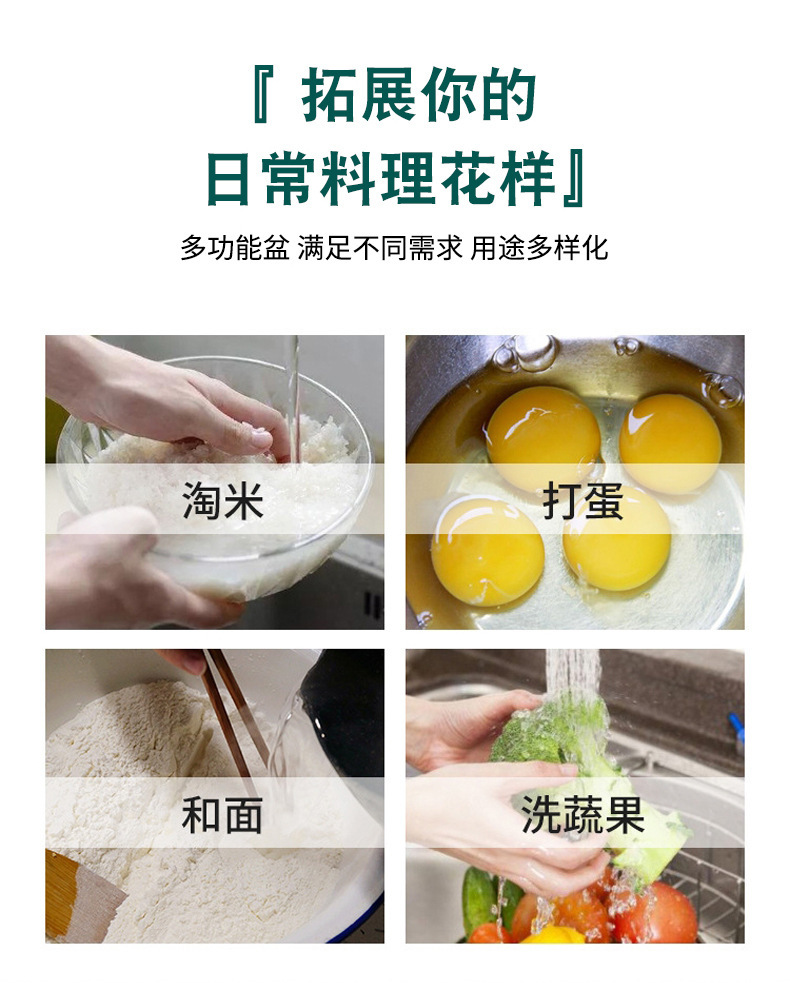 『 拓展你的
日常料理花样』

多功能盆 满足不同需求 用途多样化

淘米

打蛋

和面

洗蔬果