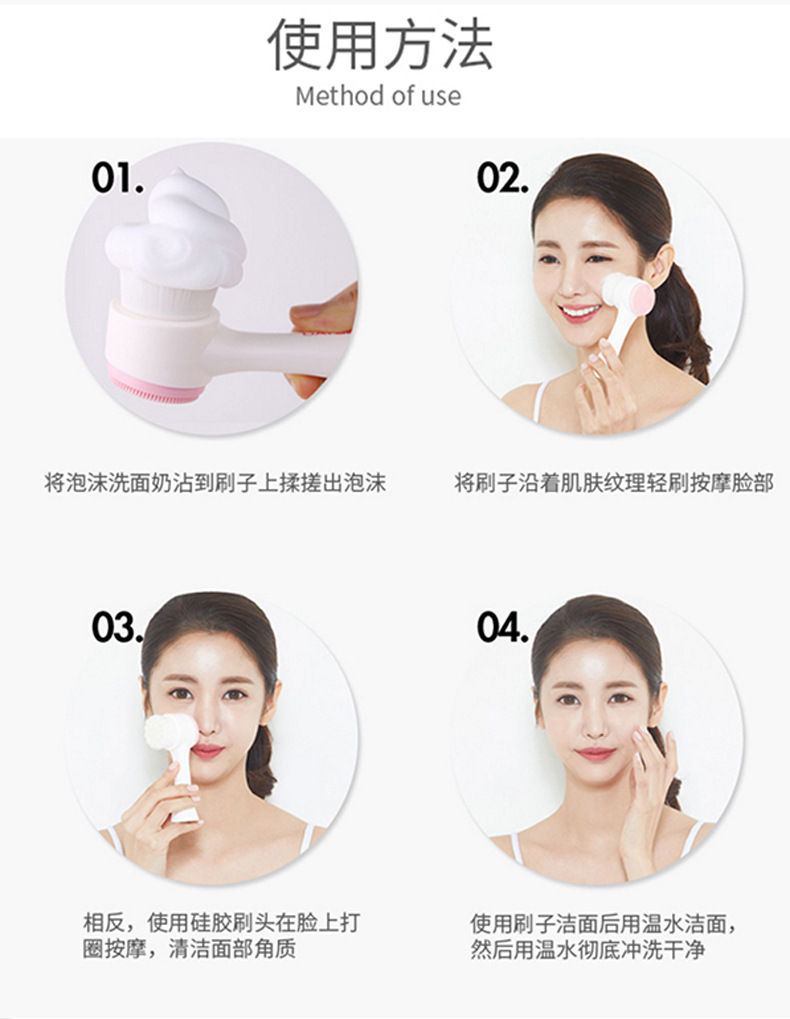 使用方法
Method of use

01.

将泡沫洗面奶沾到刷子上揉搓出泡沫

02.

将刷子沿着肌肤纹理轻刷按摩脸部

03.

相反，使用硅胶刷头在脸上打圈按摩，清洁面部角质

04.

使用刷子洁面后用温水洁面，然后用温水彻底冲洗干净