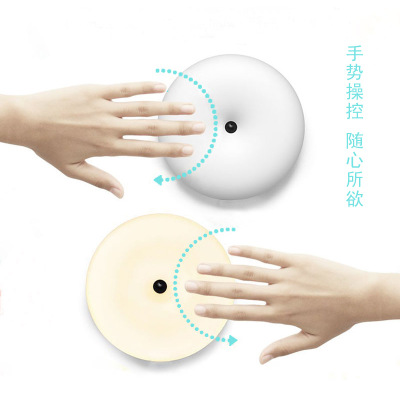 手势操控 随心所欲