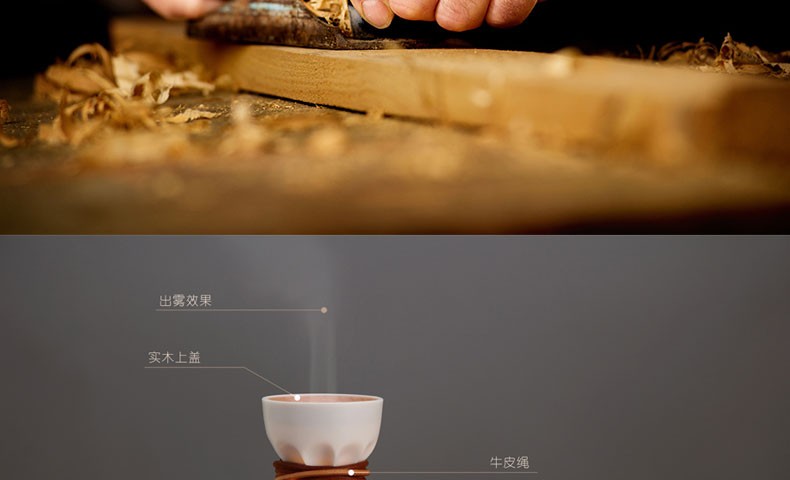 出雾效果

实木上盖

牛皮绳