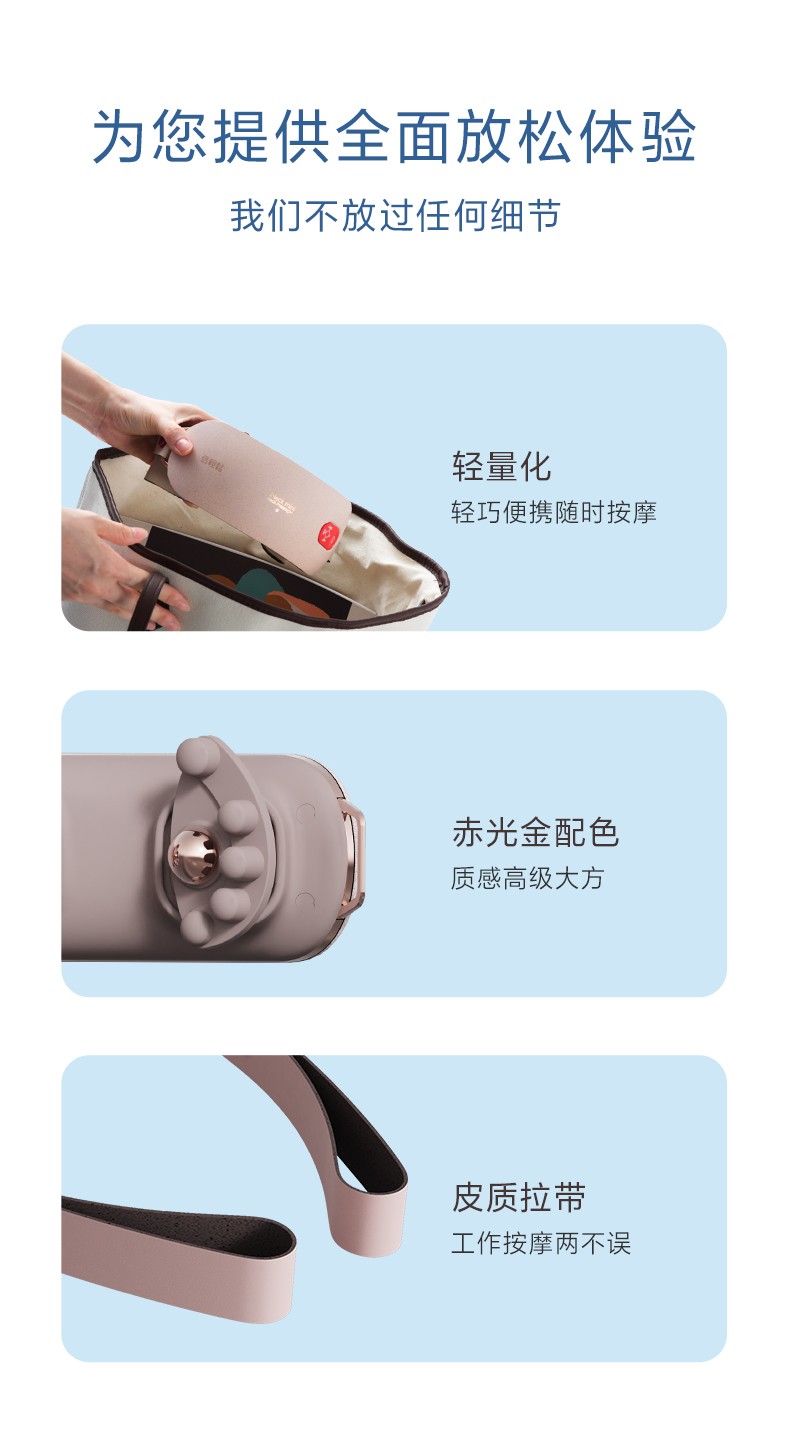 为您提供全面放松体验
我们不放过任何细节

轻量化
轻巧便携随时按摩

赤光金配色
质感高级大方

皮质拉带
工作按摩两不误