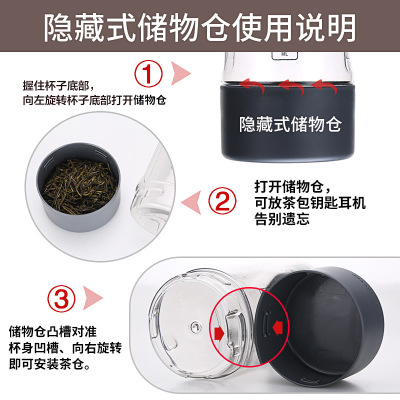 隐藏式储物仓使用说明

①

握住杯子底部，
向左旋转杯子底部打开储物仓

隐藏式储物仓

②

打开储物仓，
可放茶包钥匙耳机
告别遗忘

③

储物仓凸槽对准
杯身凹槽、向右旋转
即可安装茶仓。