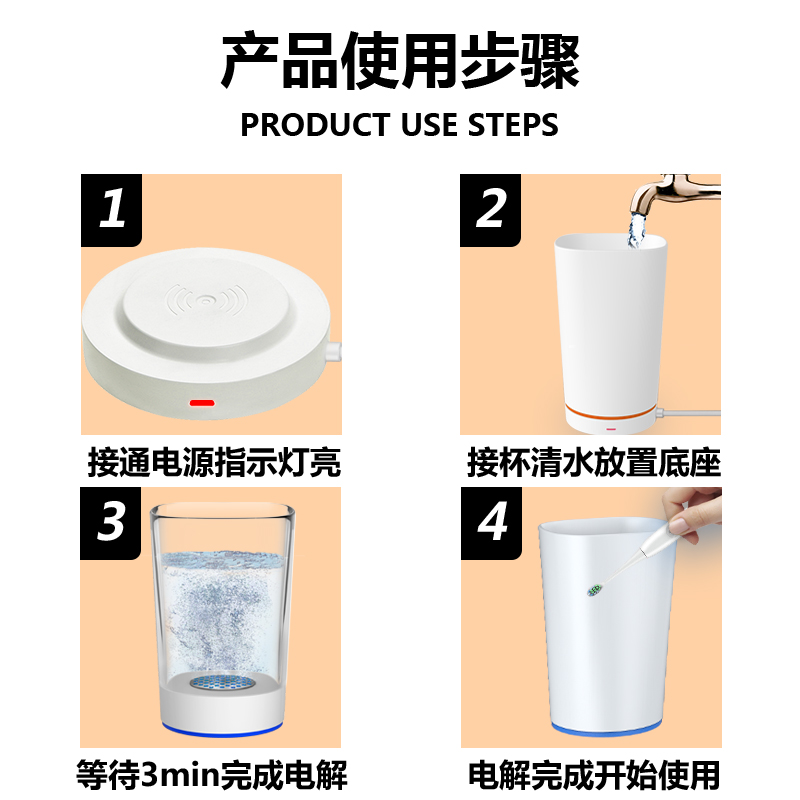 产品使用步骤
PRODUCT USE STEPS

1
接通电源指示灯亮

2
接杯清水放置底座

3
等待3min完成电解

4
电解完成开始使用